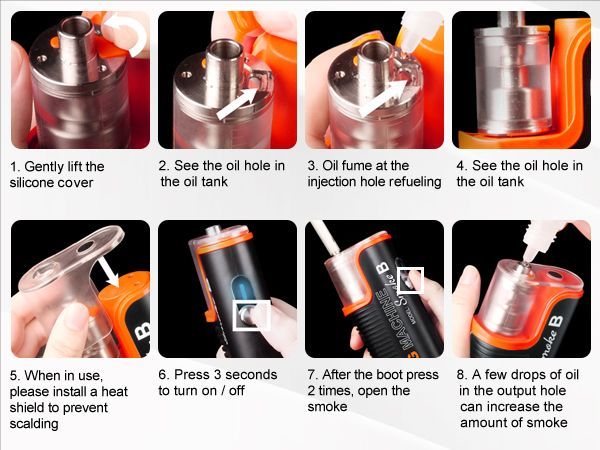 1. Gently lift the silicone cover

2. See the oil hole in the oil tank

3. Oil fume at the injection hole refueling

4. See the oil hole in the oil tank

B

MACHINE Smoke B

Smoke B

5. When in use, please install a heat shield to prevent scalding

6. Press 3 seconds to turn on / off

7. After the boot press 2 times, open the smoke

8. A few drops of oil in the output hole can increase the amount of smoke