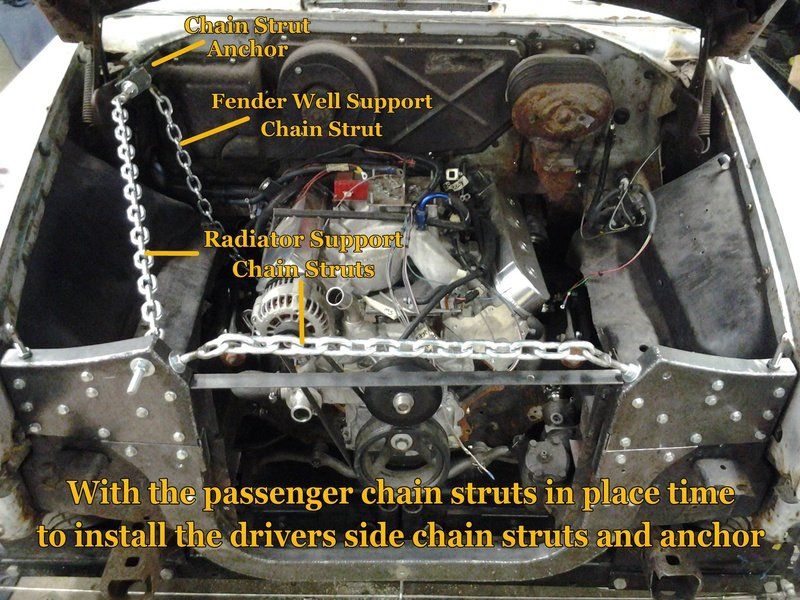 Chain Strut Anchor

Fender Well Support Chain Strut

Radiator Support Chain Struts

With the passenger chain struts in place time to install the drivers side chain struts and anchor