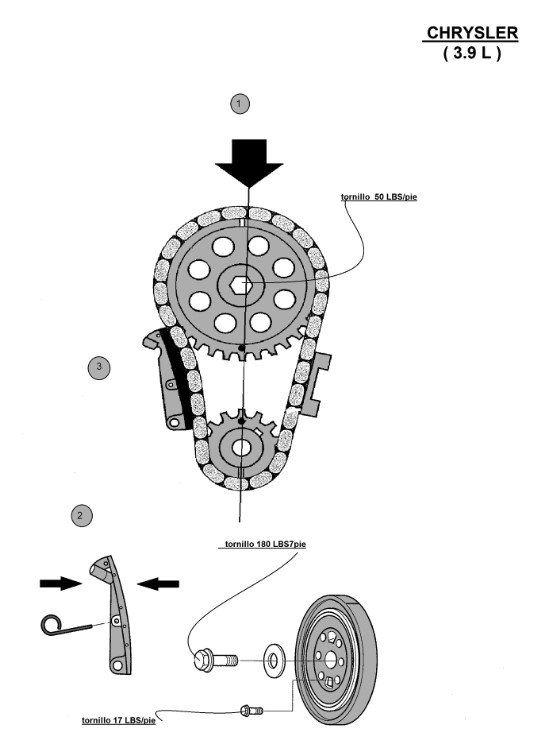 CHRYSLER
( 3.9 L )

1

tornillo 50 LBS/pie

3

2

tornillo 180 LBS7pie

tornillo 17 LBS/pie