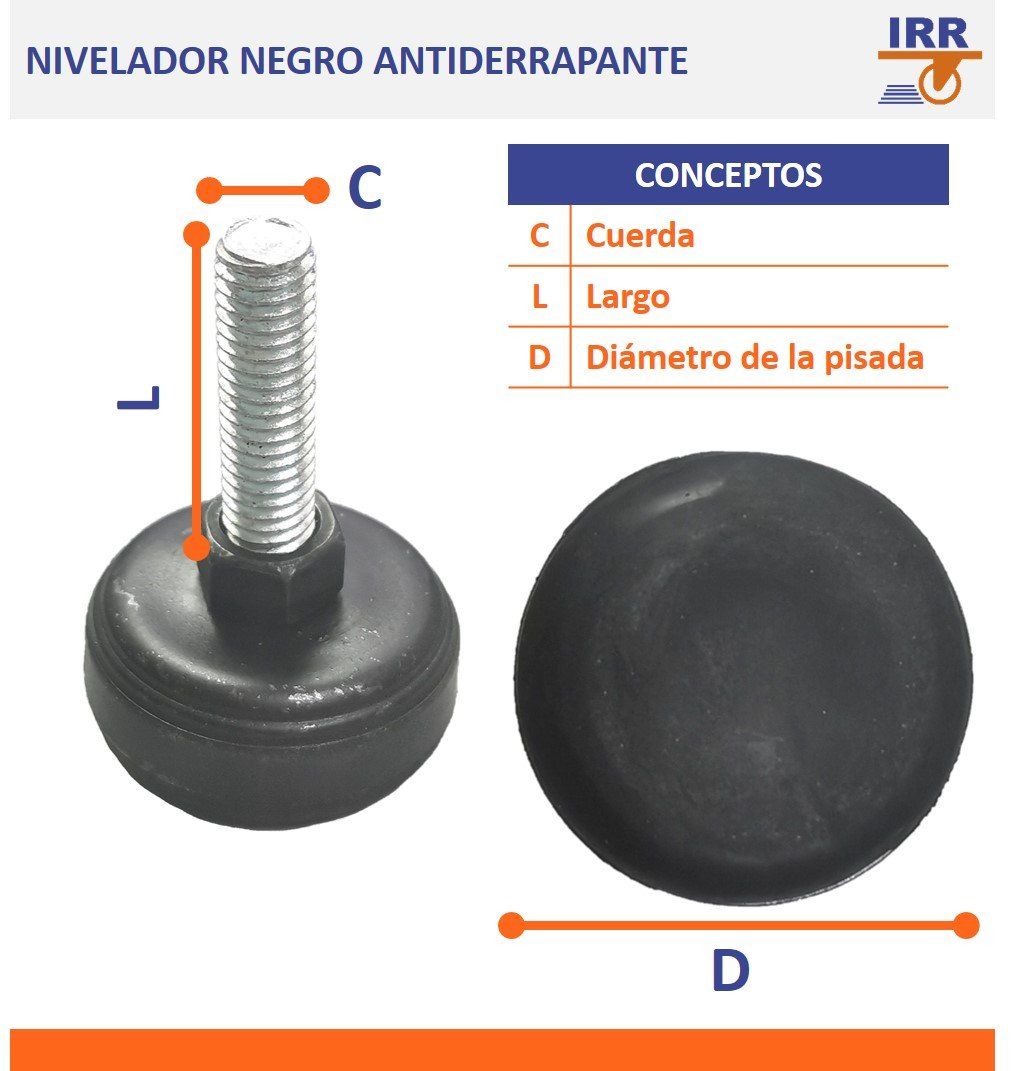 NIVELADOR NEGRO ANTIDERRAPANTE

IRR

C

L

| CONCEPTOS | |
|---|---|
| C | Cuerda |
| L | Largo |
| D | Diámetro de la pisada |

D