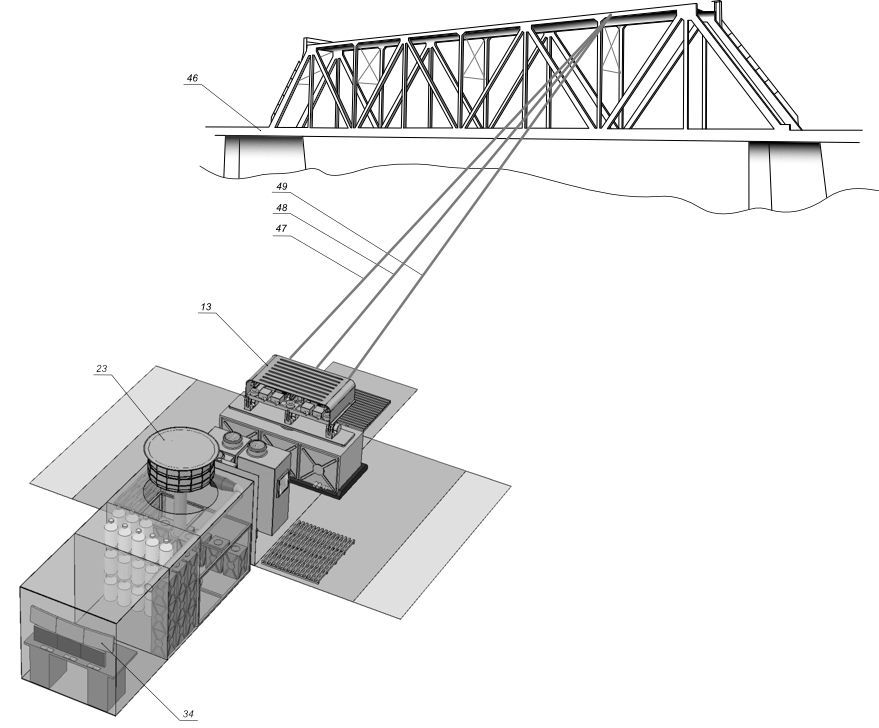 46

49

48

47

13

23

34