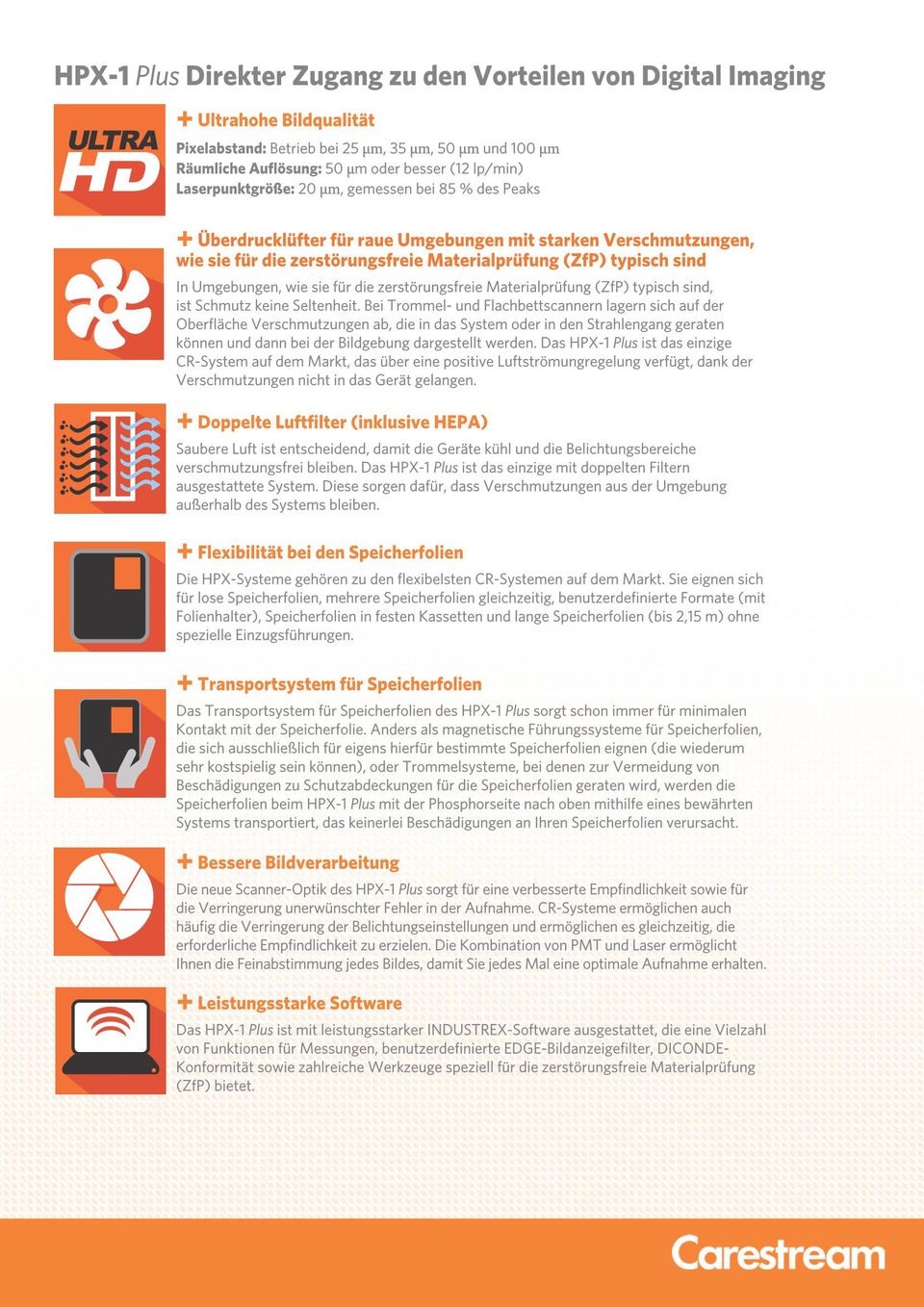 HPX-1 Plus Direkter Zugang zu den Vorteilen von Digital Imaging

ULTRA HD

+ Ultrahohe Bildqualität

Pixelabstand: Betrieb bei 25 µm, 35 µm, 50 µm und 100 µm
Räumliche Auflösung: 50 µm oder besser (12 lp/min)
Laserpunktgröße: 20 µm, gemessen bei 85 % des Peaks

+ Überdrucklüfter für raue Umgebungen mit starken Verschmutzungen, wie sie für die zerstörungsfreie Materialprüfung (ZfP) typisch sind

In Umgebungen, wie sie für die zerstörungsfreie Materialprüfung (ZfP) typisch sind, ist Schmutz keine Seltenheit. Bei Trommel- und Flachbettscannern lagern sich auf der Oberfläche Verschmutzungen ab, die in das System oder in den Strahlengang geraten können und dann bei der Bildgebung dargestellt werden. Das HPX-1 Plus ist das einzige CR-System auf dem Markt, das über eine positive Luftströmungregelung verfügt, dank der Verschmutzungen nicht in das Gerät gelangen.

+ Doppelte Luftfilter (inklusive HEPA)

Saubere Luft ist entscheidend, damit die Geräte kühl und die Belichtungsbereiche verschmutzungsfrei bleiben. Das HPX-1 Plus ist das einzige mit doppelten Filtern ausgestattete System. Diese sorgen dafür, dass Verschmutzungen aus der Umgebung außerhalb des Systems bleiben.

+ Flexibilität bei den Speicherfolien

Die HPX-Systeme gehören zu den flexibelsten CR-Systemen auf dem Markt. Sie eignen sich für lose Speicherfolien, mehrere Speicherfolien gleichzeitig, benutzerdefinierte Formate (mit Folienhalter), Speicherfolien in festen Kassetten und lange Speicherfolien (bis 2,15 m) ohne spezielle Einzugsführungen.

+ Transportsystem für Speicherfolien

Das Transportsystem für Speicherfolien des HPX-1 Plus sorgt schon immer für minimalen Kontakt mit der Speicherfolie. Anders als magnetische Führungssysteme für Speicherfolien, die sich ausschließlich für eigens hierfür bestimmte Speicherfolien eignen (die wiederum sehr kostspielig sein können), oder Trommelsysteme, bei denen zur Vermeidung von Beschädigungen zu Schutzabdeckungen für die Speicherfolien geraten wird, werden die Speicherfolien beim HPX-1 Plus mit der Phosphorseite nach oben mithilfe eines bewährten Systems transportiert, das keinerlei Beschädigungen an Ihren Speicherfolien verursacht.

+ Bessere Bildverarbeitung

Die neue Scanner-Optik des HPX-1 Plus sorgt für eine verbesserte Empfindlichkeit sowie für die Verringerung unerwünschter Fehler in der Aufnahme. CR-Systeme ermöglichen auch häufig die Verringerung der Belichtungseinstellungen und ermöglichen es gleichzeitig, die erforderliche Empfindlichkeit zu erzielen. Die Kombination von PMT und Laser ermöglicht Ihnen die Feinabstimmung jedes Bildes, damit Sie jedes Mal eine optimale Aufnahme erhalten.

+ Leistungsstarke Software

Das HPX-1 Plus ist mit leistungsstarker INDUSTREX-Software ausgestattet, die eine Vielzahl von Funktionen für Messungen, benutzerdefinierte EDGE-Bildanzeigefilter, DICONDE-Konformität sowie zahlreiche Werkzeuge speziell für die zerstörungsfreie Materialprüfung (ZfP) bietet.

Carestream