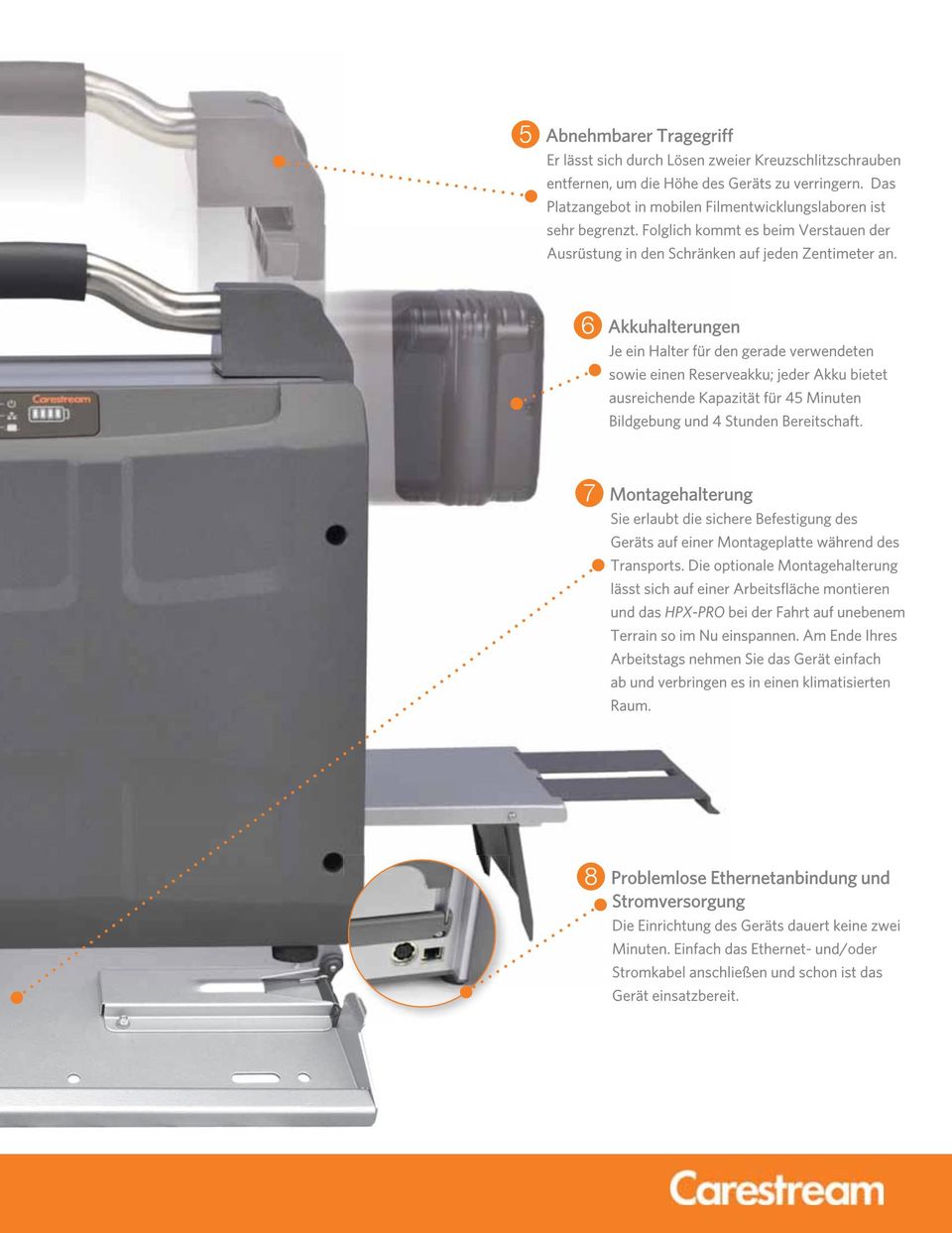 Carestream

5 Abnehmbarer Tragegriff
Er lässt sich durch Lösen zweier Kreuzschlitzschrauben entfernen, um die Höhe des Geräts zu verringern. Das Platzangebot in mobilen Filmentwicklungslaboren ist sehr begrenzt. Folglich kommt es beim Verstauen der Ausrüstung in den Schränken auf jeden Zentimeter an.

6 Akkuhalterungen
Je ein Halter für den gerade verwendeten sowie einen Reserveakku; jeder Akku bietet ausreichende Kapazität für 45 Minuten Bildgebung und 4 Stunden Bereitschaft.

7 Montagehalterung
Sie erlaubt die sichere Befestigung des Geräts auf einer Montageplatte während des Transports. Die optionale Montagehalterung lässt sich auf einer Arbeitsfläche montieren und das HPX-PRO bei der Fahrt auf unebenem Terrain so im Nu einspannen. Am Ende Ihres Arbeitstags nehmen Sie das Gerät einfach ab und verbringen es in einen klimatisierten Raum.

8 Problemlose Ethernetanbindung und Stromversorgung
Die Einrichtung des Geräts dauert keine zwei Minuten. Einfach das Ethernet- und/oder Stromkabel anschließen und schon ist das Gerät einsatzbereit.

Carestream