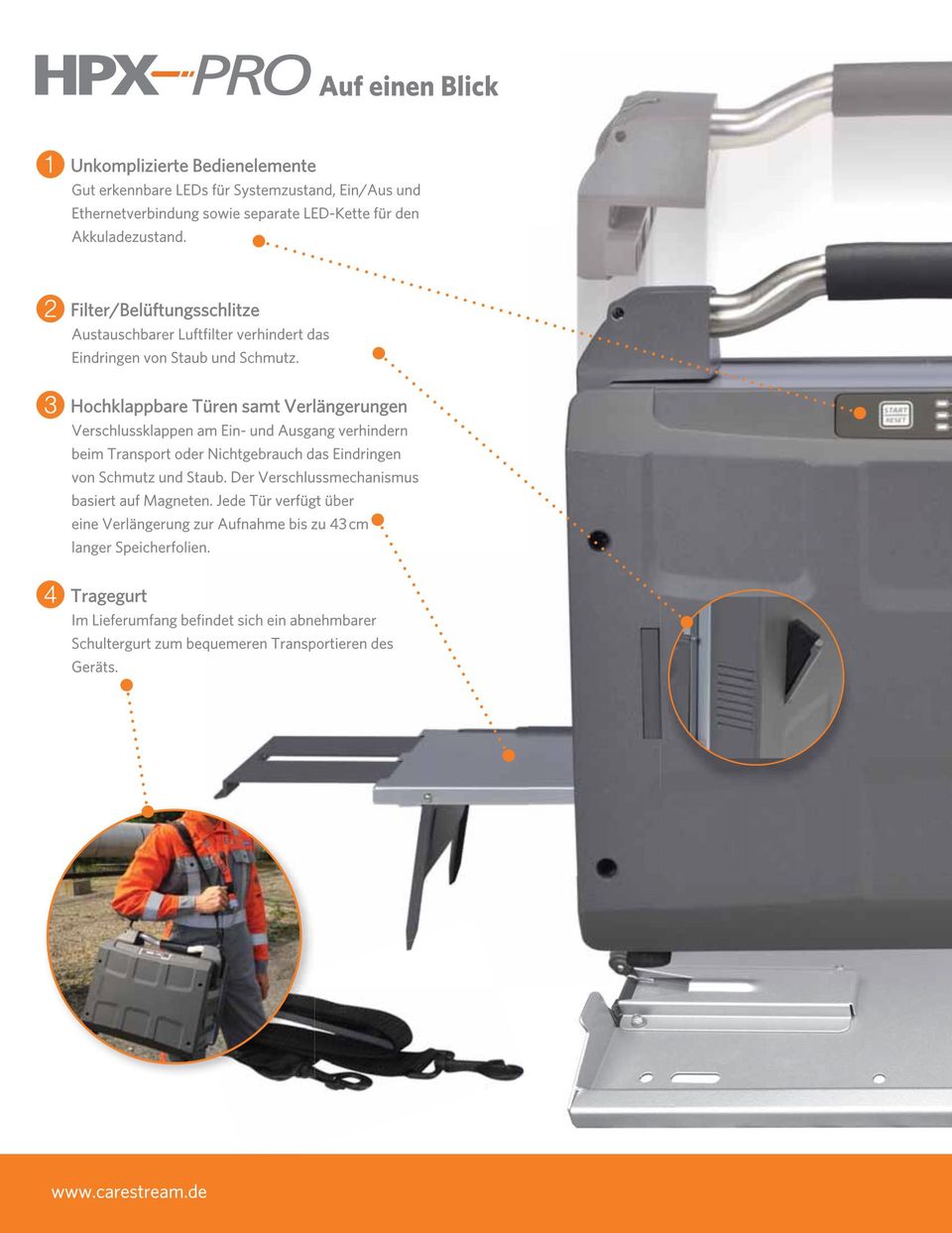 HPX-PRO Auf einen Blick

1 Unkomplizierte Bedienelemente
Gut erkennbare LEDs für Systemzustand, Ein/Aus und Ethernetverbindung sowie separate LED-Kette für den Akkuladezustand.

2 Filter/Belüftungsschlitze
Austauschbarer Luftfilter verhindert das Eindringen von Staub und Schmutz.

3 Hochklappbare Türen samt Verlängerungen
Verschlussklappen am Ein- und Ausgang verhindern beim Transport oder Nichtgebrauch das Eindringen von Schmutz und Staub. Der Verschlussmechanismus basiert auf Magneten. Jede Tür verfügt über eine Verlängerung zur Aufnahme bis zu 43 cm langer Speicherfolien.

4 Tragegurt
Im Lieferumfang befindet sich ein abnehmbarer Schultergurt zum bequemeren Transportieren des Geräts.

START RESET

www.carestream.de