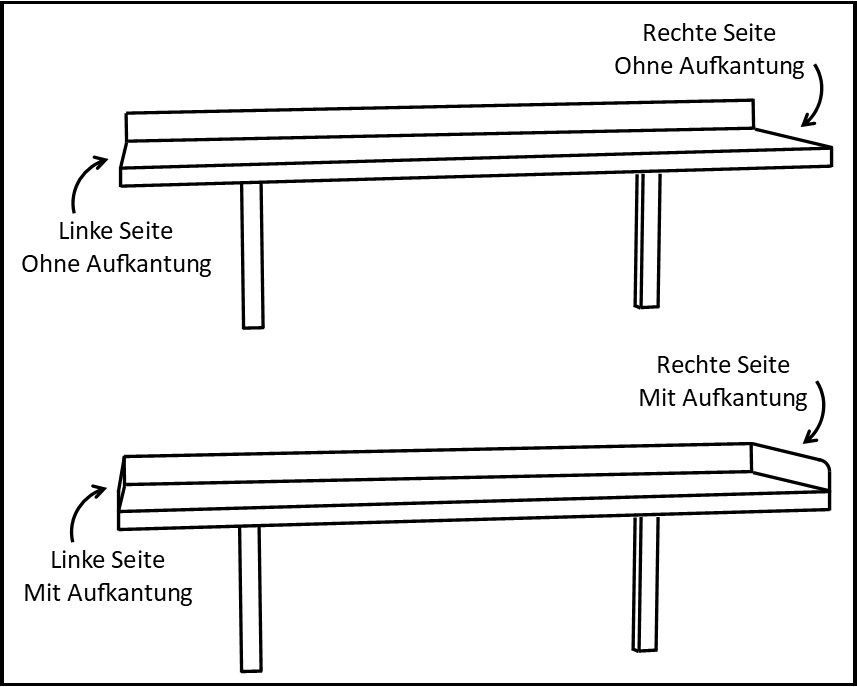 Rechte Seite
Ohne Aufkantung

Linke Seite
Ohne Aufkantung

Rechte Seite
Mit Aufkantung

Linke Seite
Mit Aufkantung