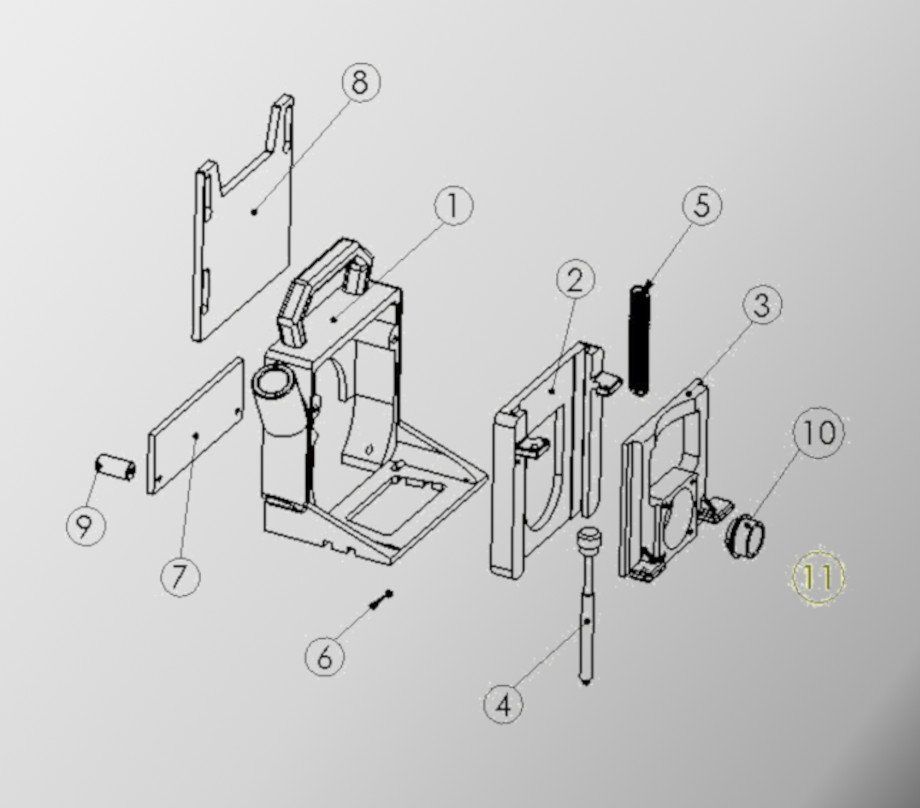 8
1
5
2
3
10
9
7
11
6
4