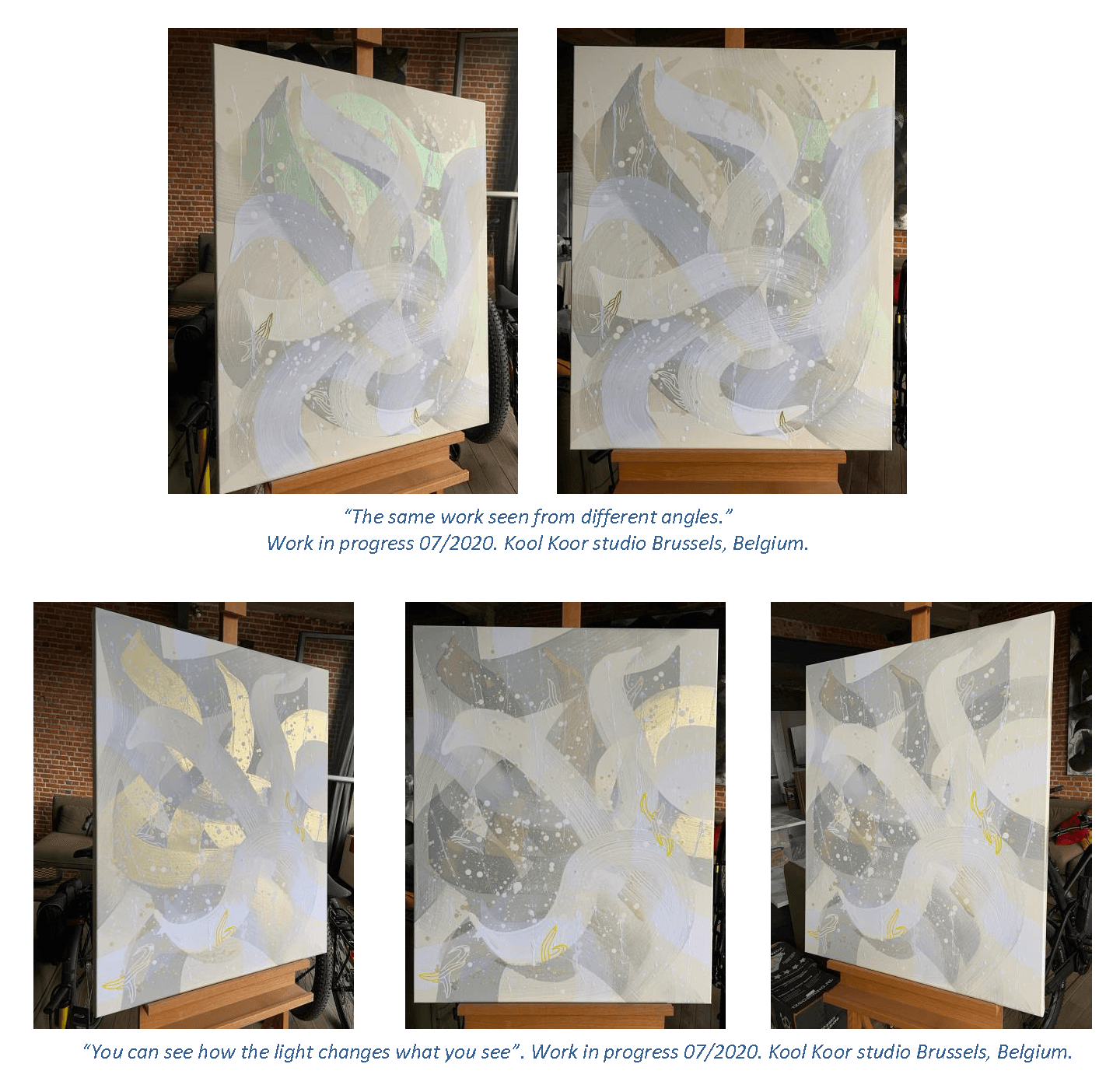 “The same work seen from different angles.”
Work in progress 07/2020. Kool Koor studio Brussels, Belgium.

“You can see how the light changes what you see”. Work in progress 07/2020. Kool Koor studio Brussels, Belgium.