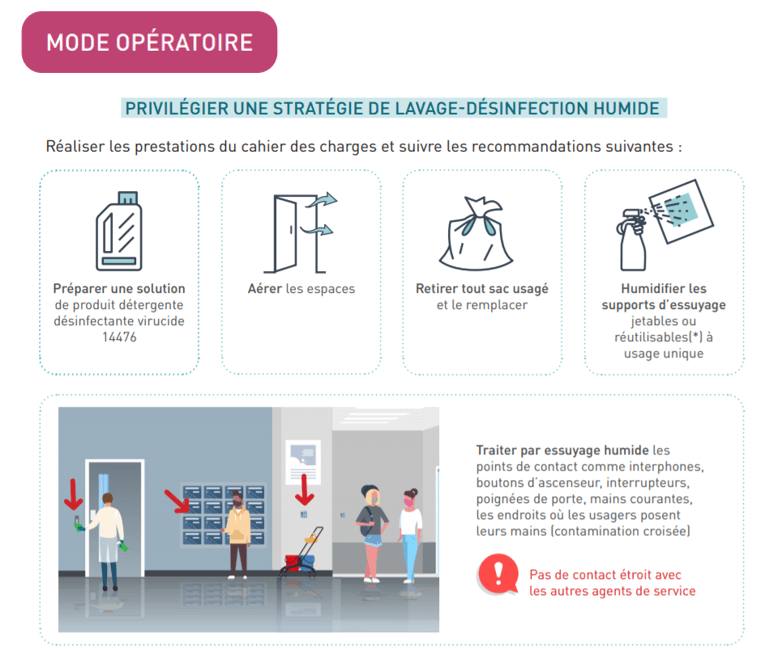 MODE OPÉRATOIRE

PRIVILÉGIER UNE STRATÉGIE DE LAVAGE-DÉSINFECTION HUMIDE

Réaliser les prestations du cahier des charges et suivre les recommandations suivantes :

Préparer une solution de produit détergente désinfectante virucide 14476

Aérer les espaces

Retirer tout sac usagé et le remplacer

Humidifier les supports d'essuyage jetables ou réutilisables(*) à usage unique

Traiter par essuyage humide les points de contact comme interphones, boutons d'ascenseur, interrupteurs, poignées de porte, mains courantes, les endroits où les usagers posent leurs mains (contamination croisée)

Pas de contact étroit avec les autres agents de service