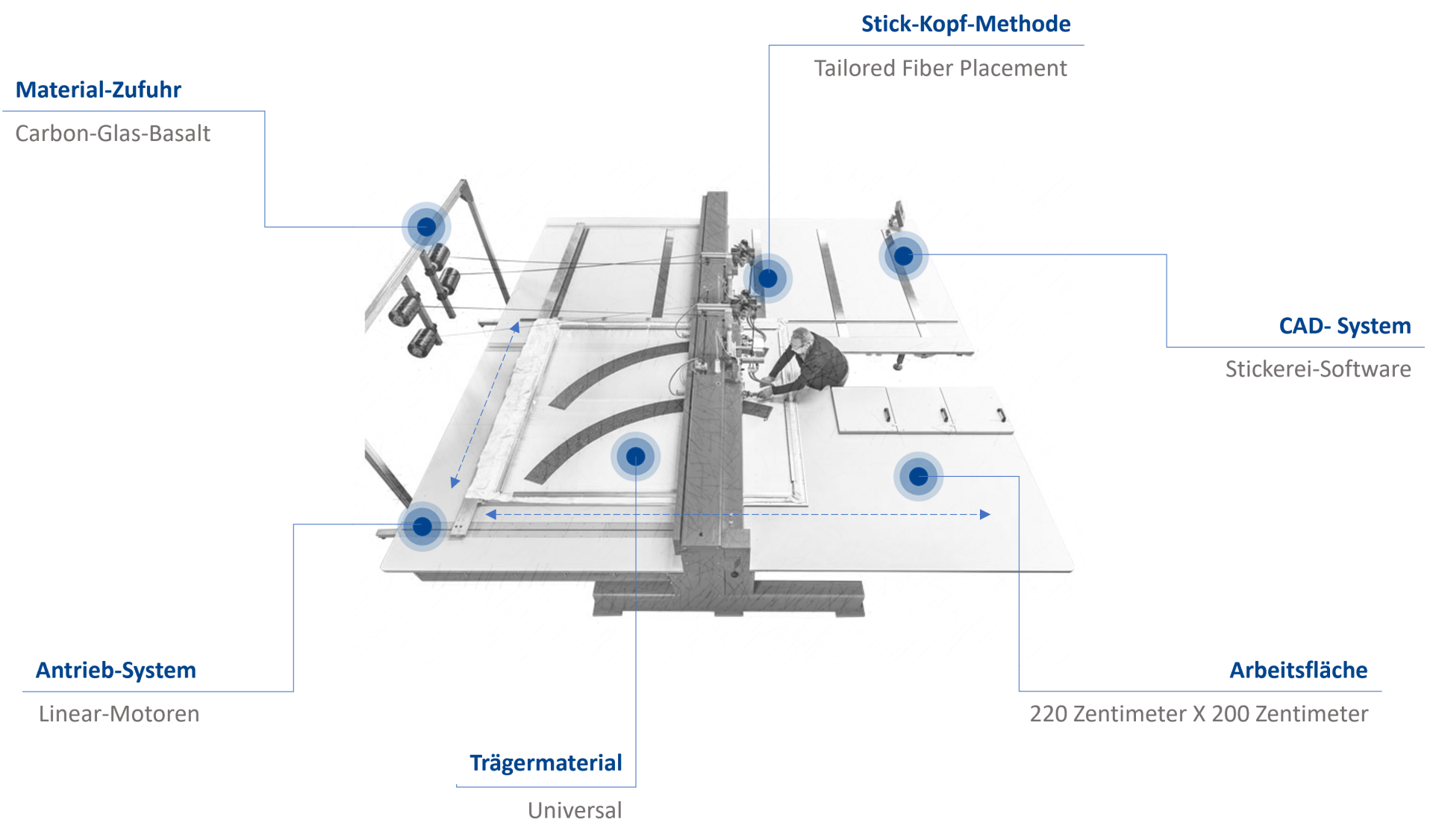 Stick-Kopf-Methode

Tailored Fiber Placement

Material-Zufuhr

Carbon-Glas-Basalt

CAD- System

Stickerei-Software

Antrieb-System

Linear-Motoren

Arbeitsfläche

220 Zentimeter X 200 Zentimeter

Trägermaterial

Universal