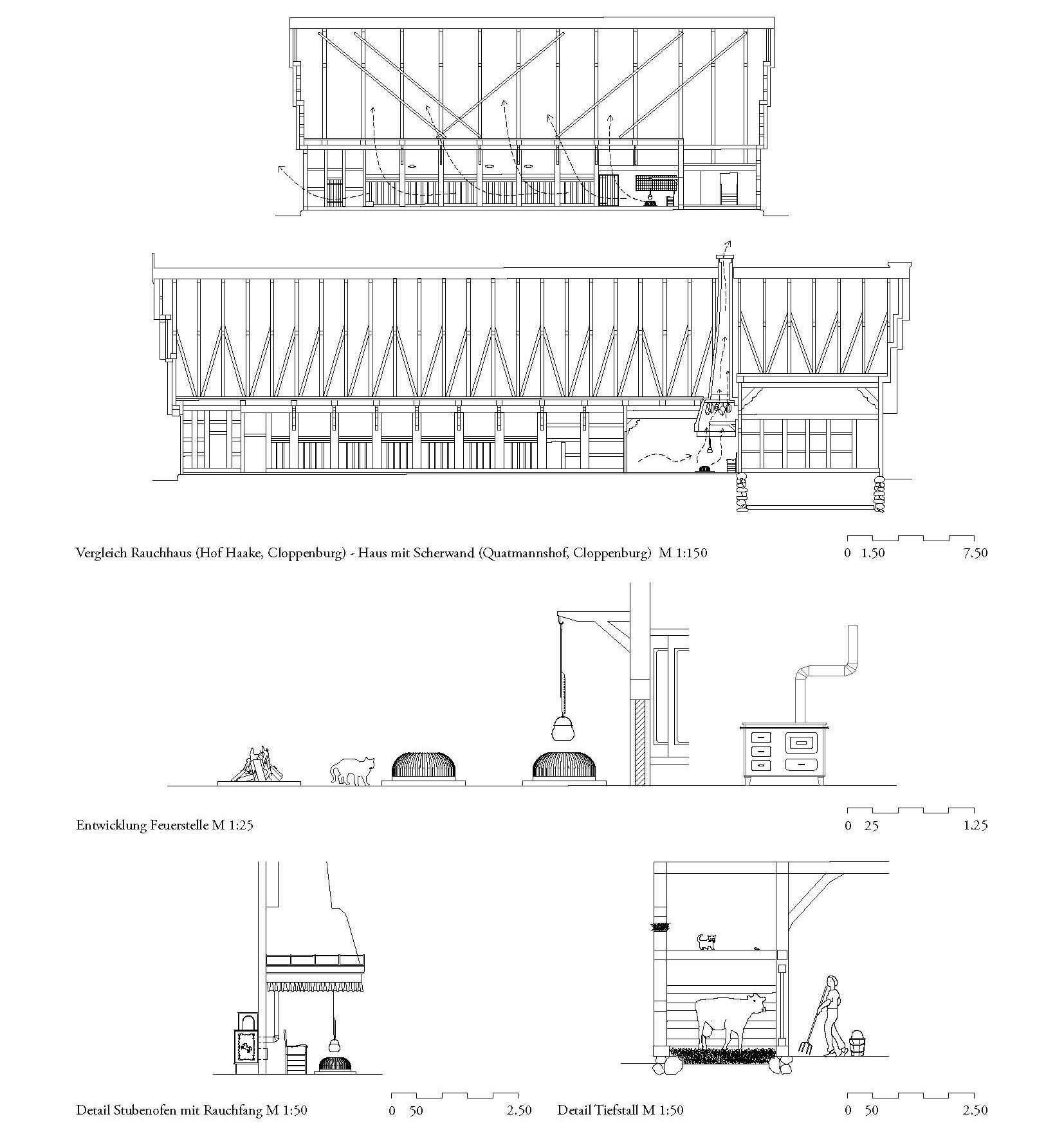 Vergleich Rauchhaus (Hof Haake, Cloppenburg) - Haus mit Scherwand (Quatmannshof, Cloppenburg) M 1:150

0 1.50 7.50

Entwicklung Feuerstelle M 1:25

0 25 1.25

Detail Stubenofen mit Rauchfang M 1:50

0 50 2.50

Detail Tiefstall M 1:50

0 50 2.50