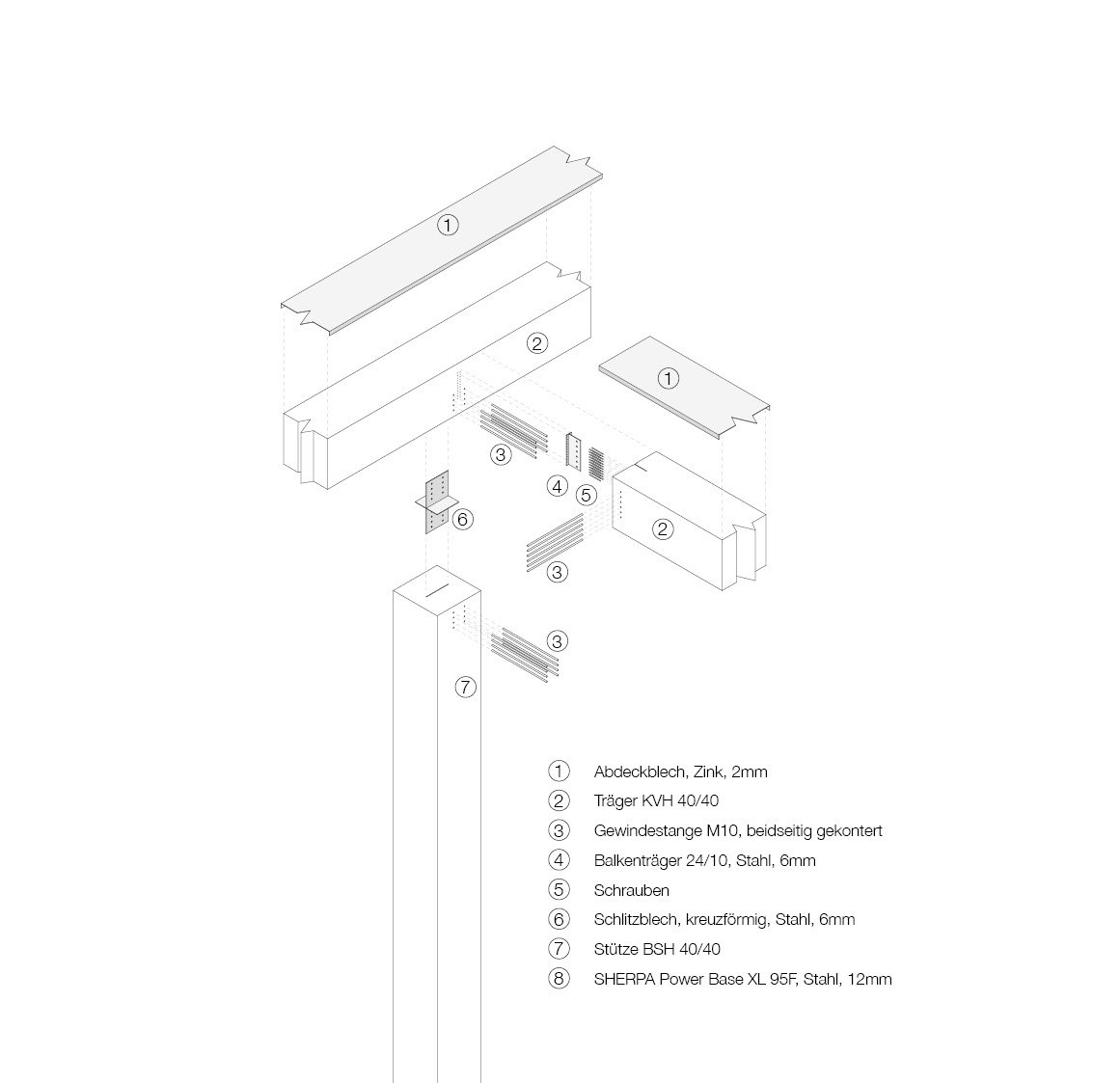 1

2

1

3

4

5

6

2

3

3

7

1 Abdeckblech, Zink, 2mm
2 Träger KVH 40/40
3 Gewindestange M10, beidseitig gekontert
4 Balkenträger 24/10, Stahl, 6mm
5 Schrauben
6 Schlitzblech, kreuzförmig, Stahl, 6mm
7 Stütze BSH 40/40
8 SHERPA Power Base XL 95F, Stahl, 12mm