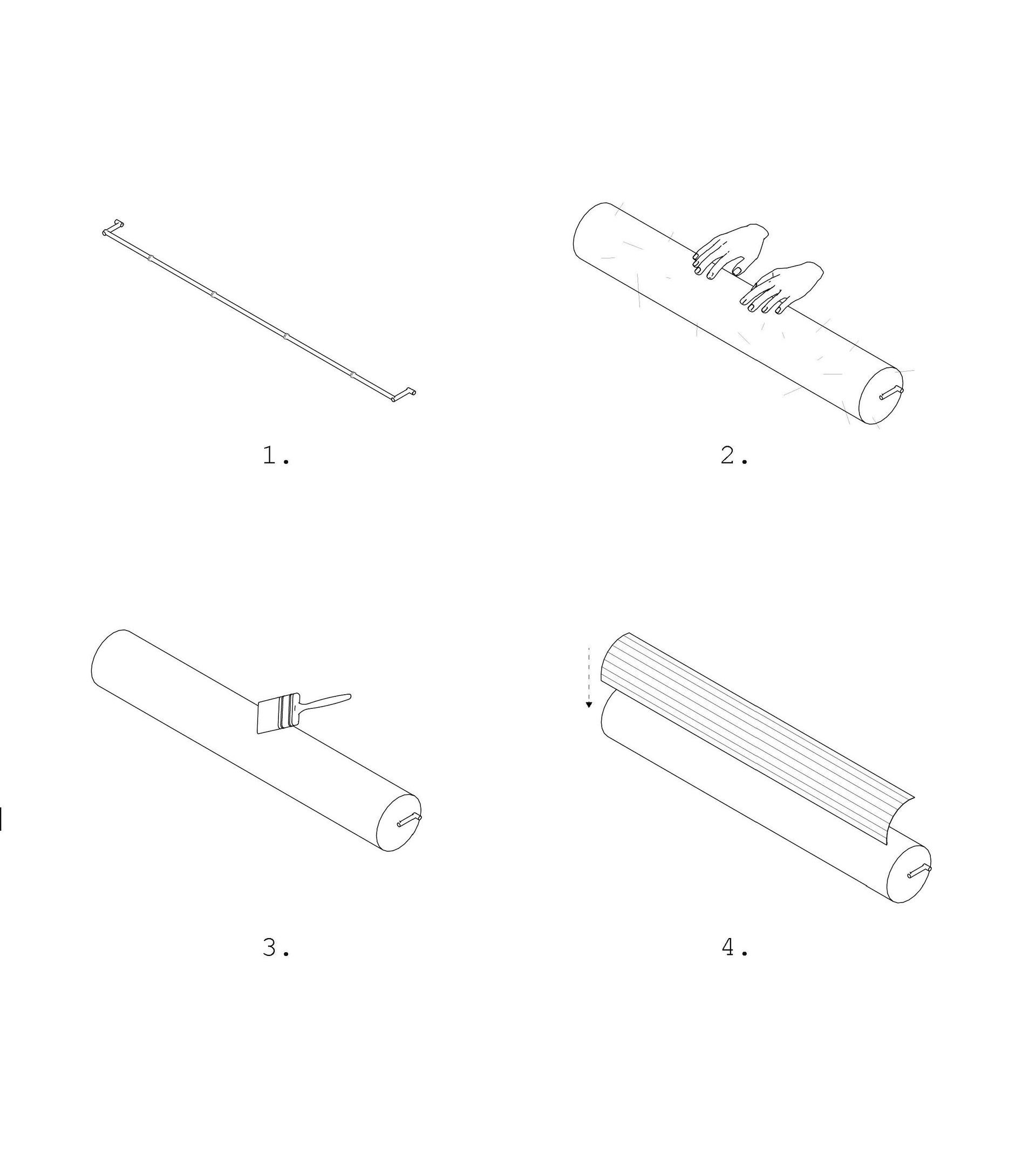 1.

2.

3.

4.