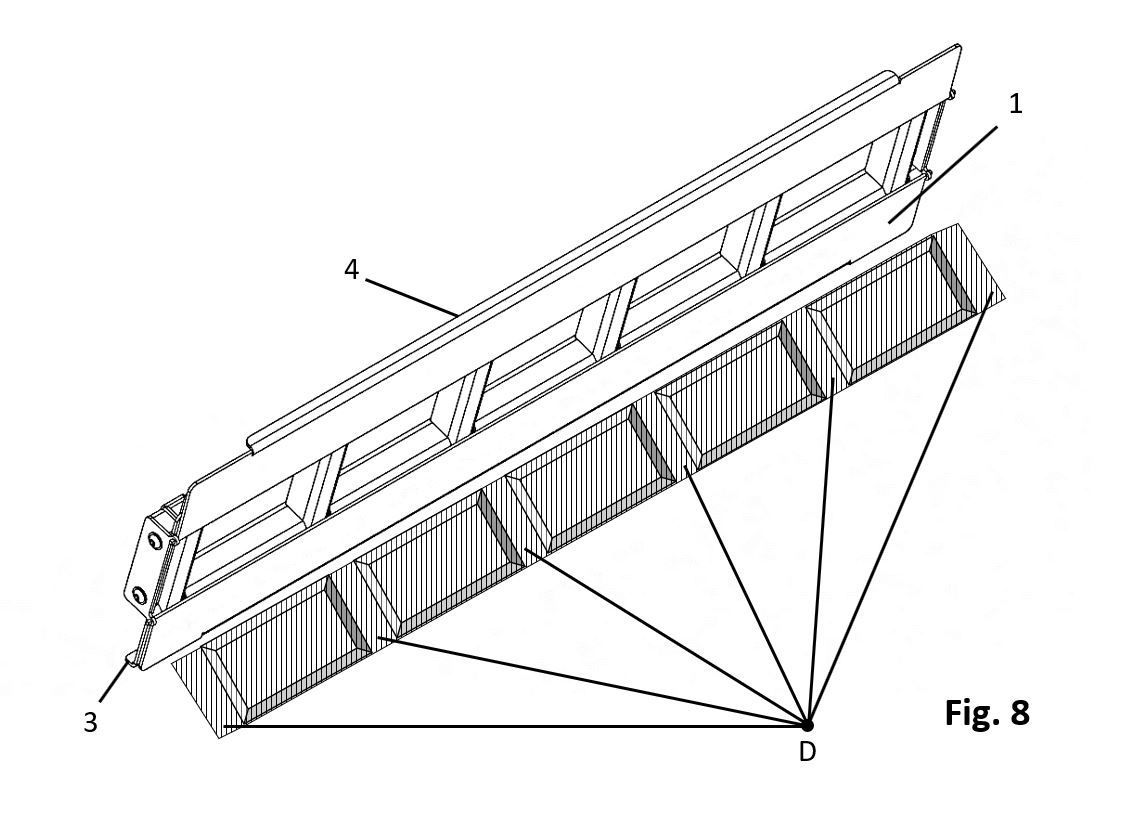 1

4

3

D

Fig. 8