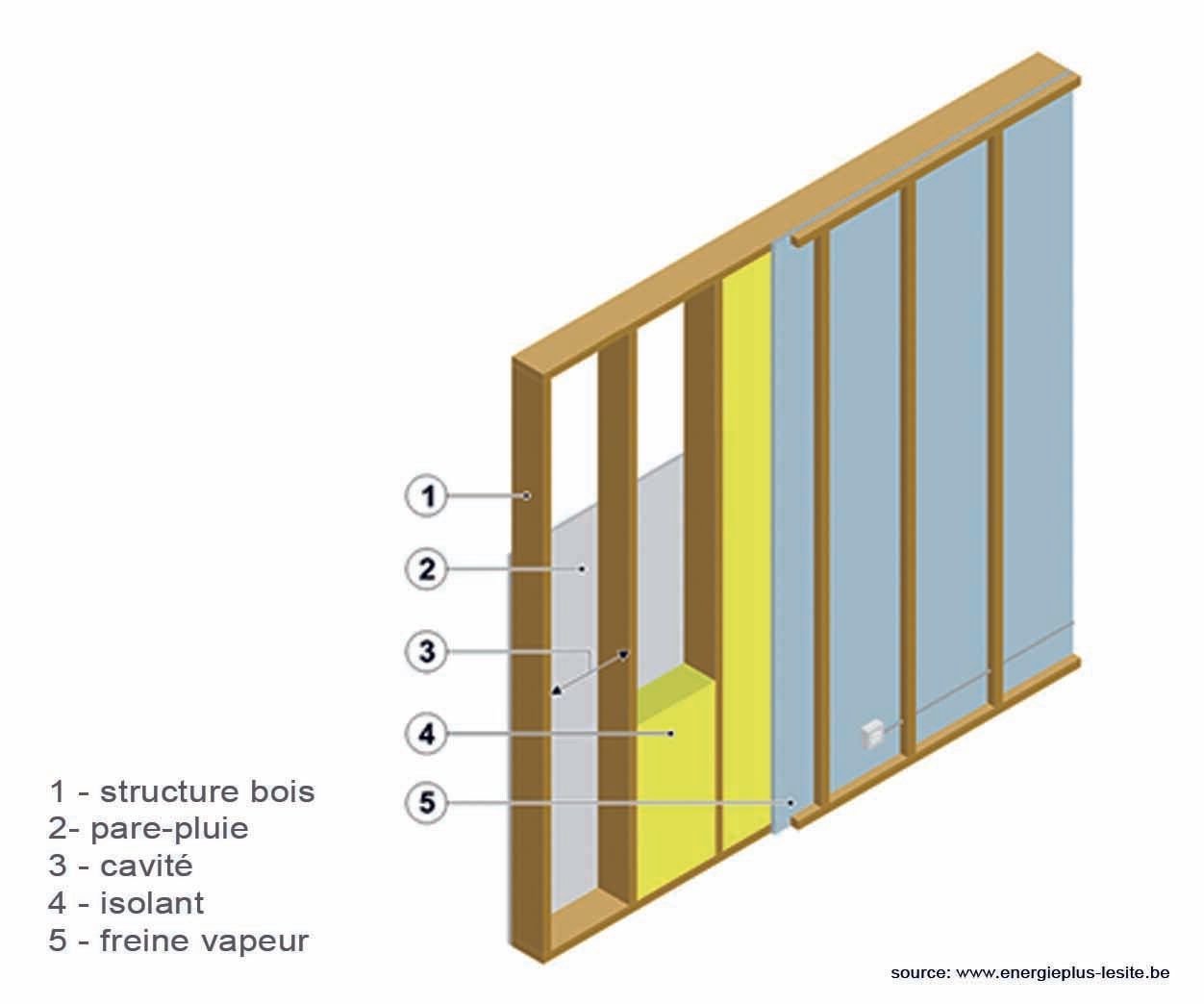 1

2

3

4

5

1 - structure bois
2- pare-pluie
3 - cavité
4 - isolant
5 - freine vapeur

source: www.energieplus-lesite.be