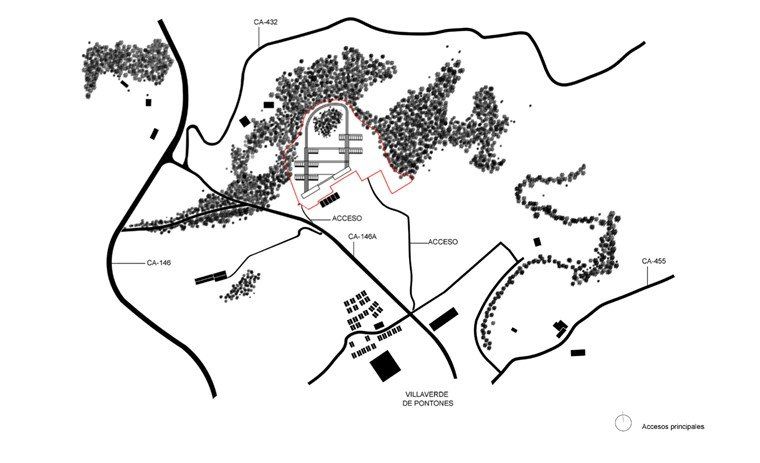 CA-432

ACCESO

CA-146A

ACCESO

CA-146

CA-455

VILLAVERDE DE PONTONES

Accesos principales