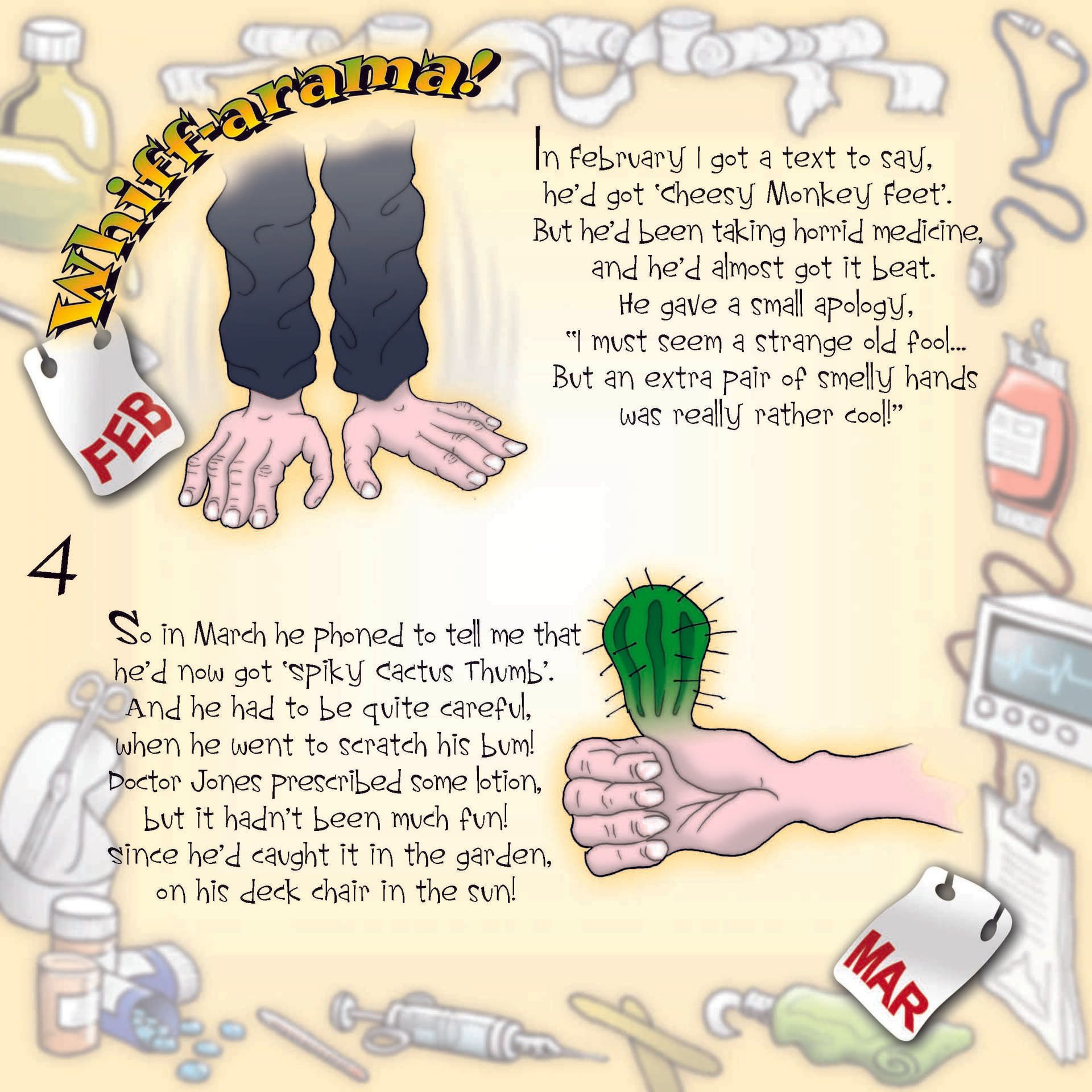 Whiff-arama!

FEB

In February I got a text to say,
he'd got 'Cheesy Monkey Feet'.
But he'd been taking horrid medicine,
and he'd almost got it beat.
He gave a small apology,
"I must seem a strange old fool...
But an extra pair of smelly hands
was really rather cool!"

4

So in March he phoned to tell me that
he'd now got 'Spiky Cactus Thumb'.
And he had to be quite careful,
when he went to scratch his bum!
Doctor Jones prescribed some lotion,
but it hadn't been much fun!
Since he'd caught it in the garden,
on his deck chair in the sun!

MAR