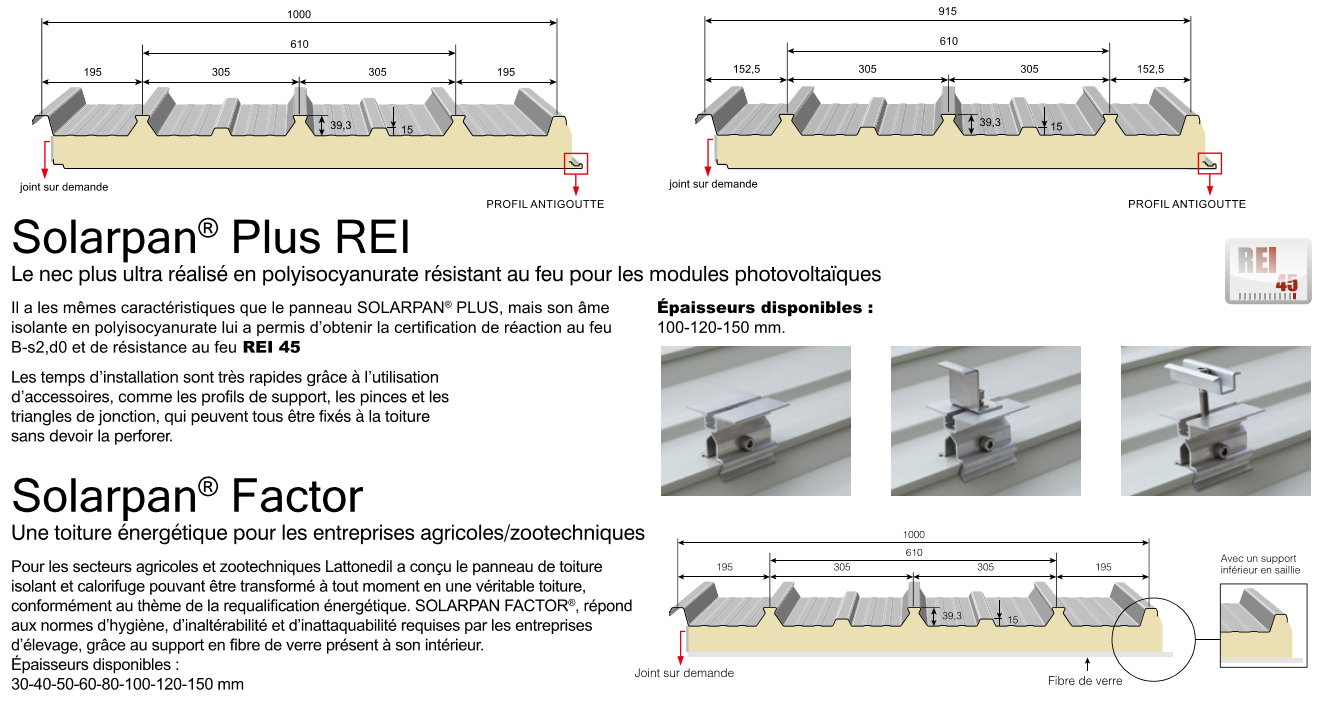 1000
610
195
305
305
195
39,3
15
joint sur demande
PROFIL ANTIGOUTTE

915
610
152,5
305
305
152,5
39,3
15
joint sur demande
PROFIL ANTIGOUTTE

Solarpan® Plus REI
Le nec plus ultra réalisé en polyisocyanurate résistant au feu pour les modules photovoltaïques

REI 45

Il a les mêmes caractéristiques que le panneau SOLARPAN® PLUS, mais son âme isolante en polyisocyanurate lui a permis d'obtenir la certification de réaction au feu B-s2,d0 et de résistance au feu **REI 45**

Les temps d'installation sont très rapides grâce à l'utilisation d'accessoires, comme les profils de support, les pinces et les triangles de jonction, qui peuvent tous être fixés à la toiture sans devoir la perforer.

**Épaisseurs disponibles :**
100-120-150 mm.

Solarpan® Factor
Une toiture énergétique pour les entreprises agricoles/zootechniques

Pour les secteurs agricoles et zootechniques Lattonedil a conçu le panneau de toiture isolant et calorifuge pouvant être transformé à tout moment en une véritable toiture, conformément au thème de la requalification énergétique. SOLARPAN FACTOR®, répond aux normes d'hygiène, d'inaltérabilité et d'inattaquabilité requises par les entreprises d'élevage, grâce au support en fibre de verre présent à son intérieur.
Épaisseurs disponibles :
30-40-50-60-80-100-120-150 mm

1000
610
195
305
305
195
39,3
15
Joint sur demande
Fibre de verre
Avec un support inférieur en saillie