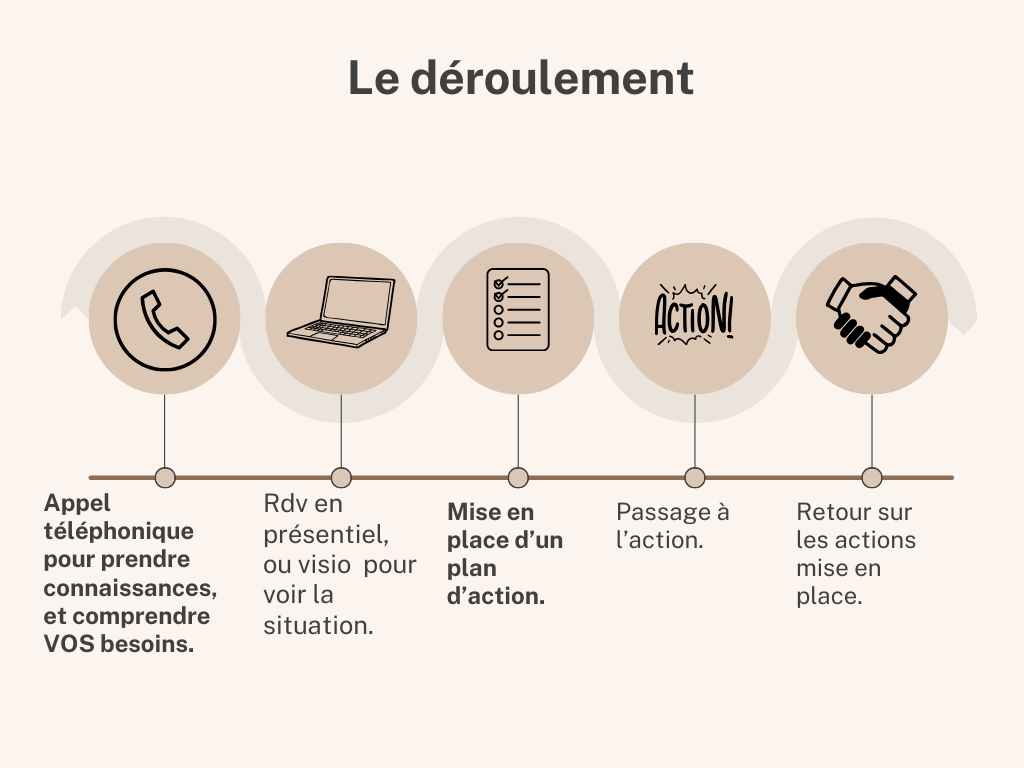 Le déroulement

ACTION!

Appel téléphonique pour prendre connaissances, et comprendre VOS besoins.

Rdv en présentiel, ou visio  pour voir la situation.

Mise en place d'un plan d'action.

Passage à l'action.

Retour sur les actions mise en place.