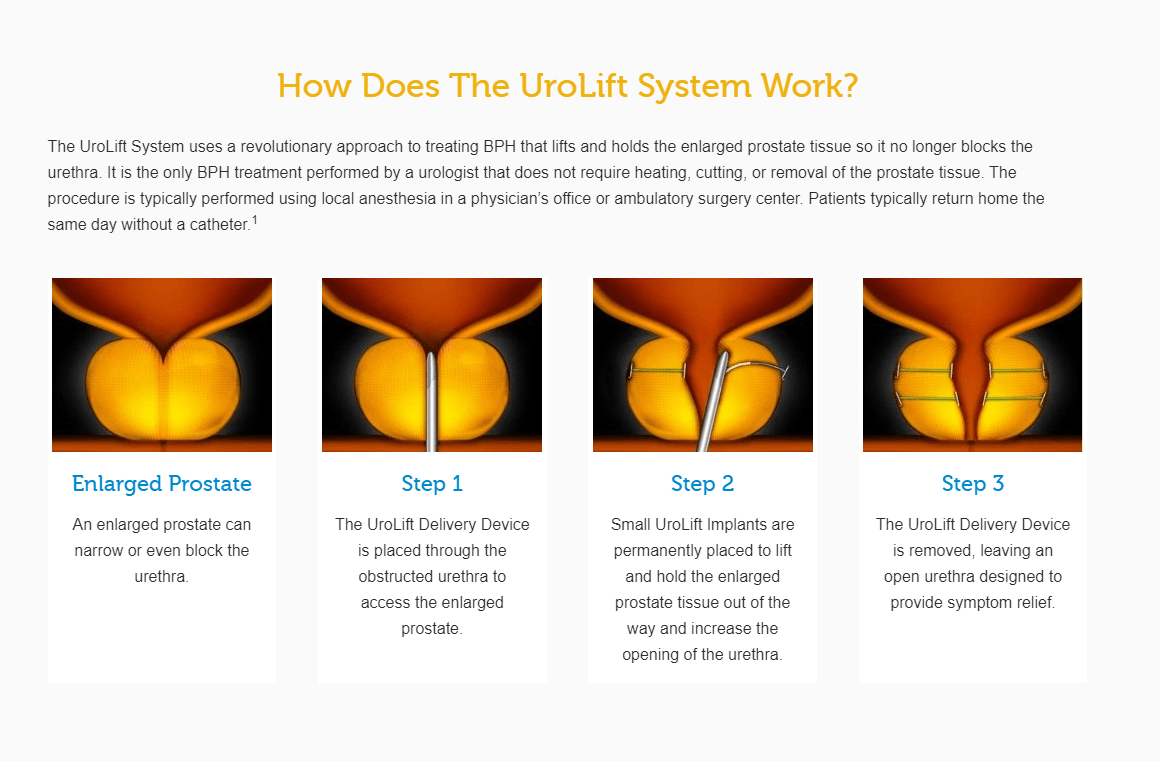 How Does The UroLift System Work?

The UroLift System uses a revolutionary approach to treating BPH that lifts and holds the enlarged prostate tissue so it no longer blocks the urethra. It is the only BPH treatment performed by a urologist that does not require heating, cutting, or removal of the prostate tissue. The procedure is typically performed using local anesthesia in a physician's office or ambulatory surgery center. Patients typically return home the same day without a catheter.$^1$

Enlarged Prostate

An enlarged prostate can narrow or even block the urethra.

Step 1

The UroLift Delivery Device is placed through the obstructed urethra to access the enlarged prostate.

Step 2

Small UroLift Implants are permanently placed to lift and hold the enlarged prostate tissue out of the way and increase the opening of the urethra.

Step 3

The UroLift Delivery Device is removed, leaving an open urethra designed to provide symptom relief.