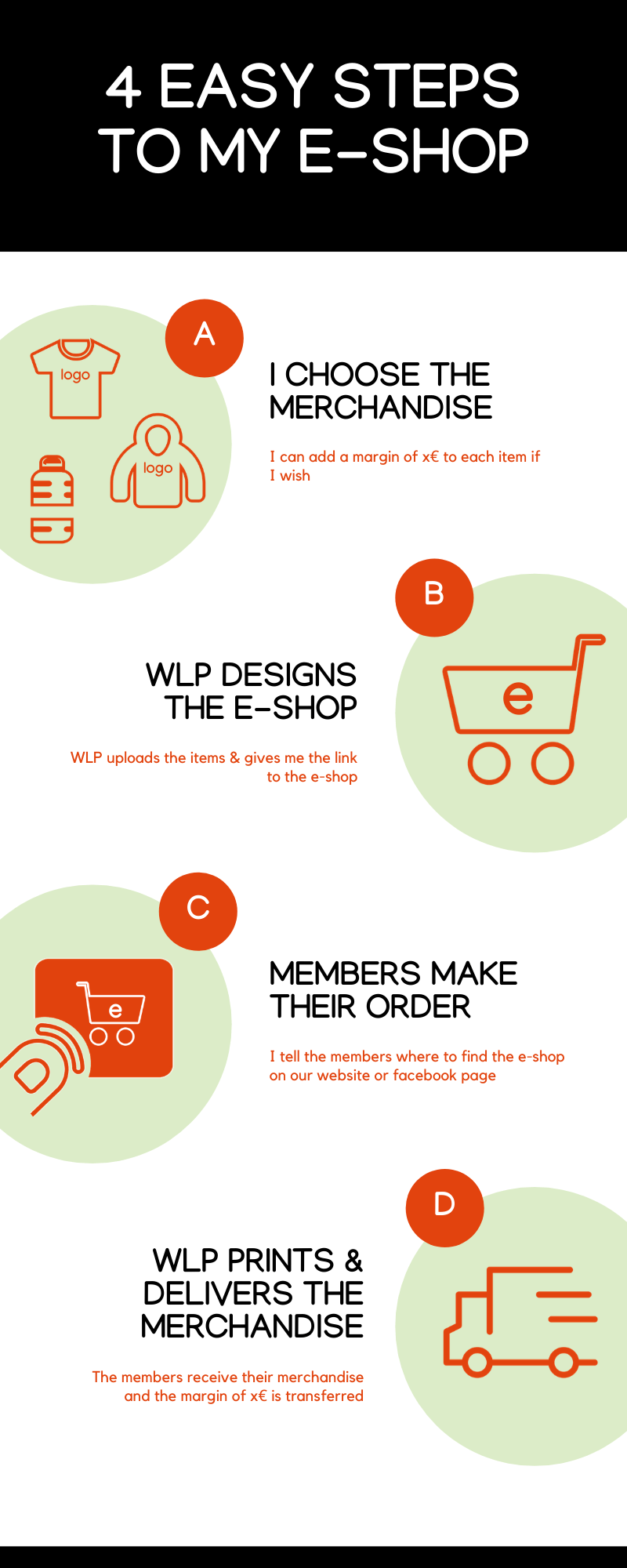 4 EASY STEPS TO MY E-SHOP

A

logo

logo

I CHOOSE THE MERCHANDISE

I can add a margin of x€ to each item if I wish

B

WLP DESIGNS THE E-SHOP

WLP uploads the items & gives me the link to the e-shop

e

C

e

MEMBERS MAKE THEIR ORDER

I tell the members where to find the e-shop on our website or facebook page

D

WLP PRINTS & DELIVERS THE MERCHANDISE

The members receive their merchandise and the margin of x€ is transferred