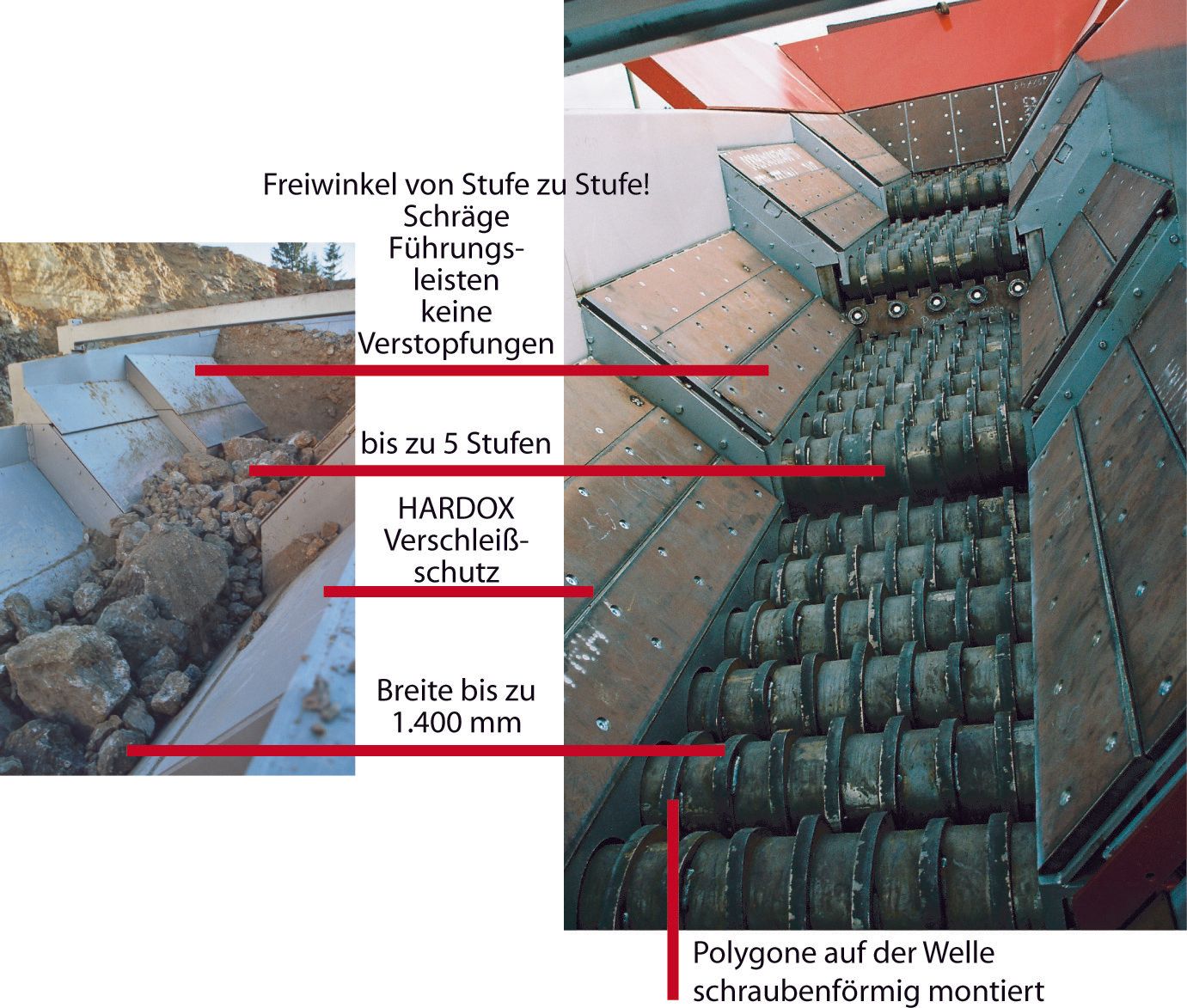 Freiwinkel von Stufe zu Stufe!
Schräge
Führungsleisten
keine
Verstopfungen

bis zu 5 Stufen

HARDOX
Verschleißschutz

Breite bis zu
1.400 mm

Polygone auf der Welle
schraubenförmig montiert