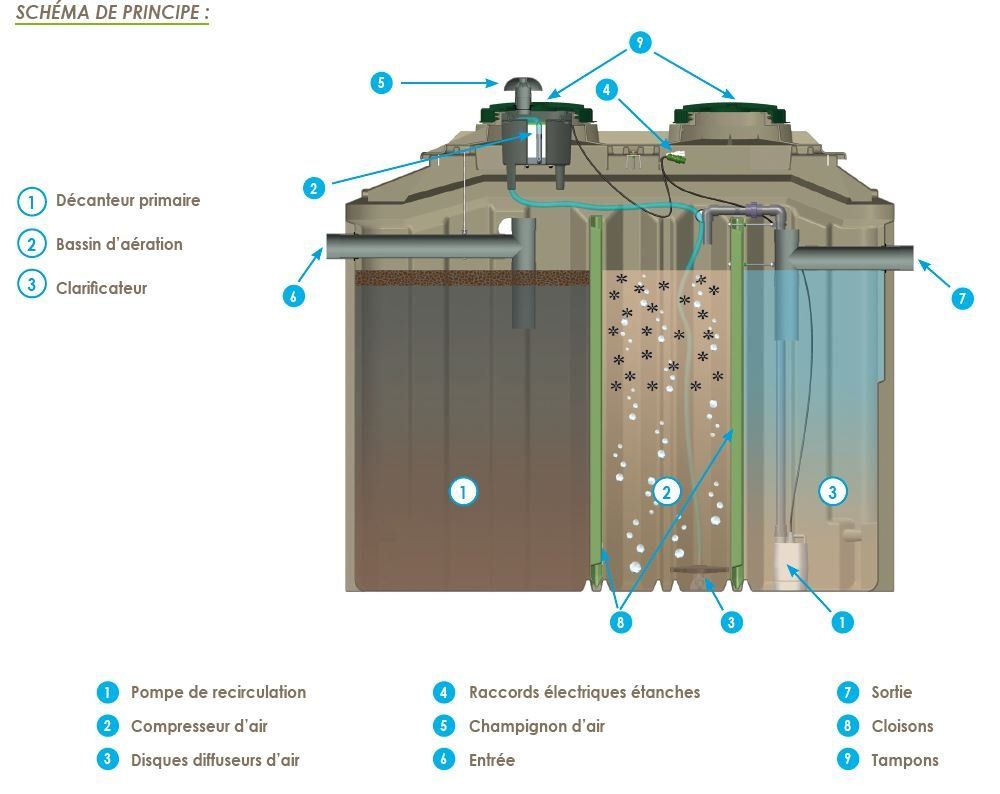 SCHÉMA DE PRINCIPE :

1 Décanteur primaire
2 Bassin d'aération
3 Clarificateur

5
9
4
2
6
7
1
2
3
8
3
1

1 Pompe de recirculation
2 Compresseur d'air
3 Disques diffuseurs d'air
4 Raccords électriques étanches
5 Champignon d'air
6 Entrée
7 Sortie
8 Cloisons
9 Tampons