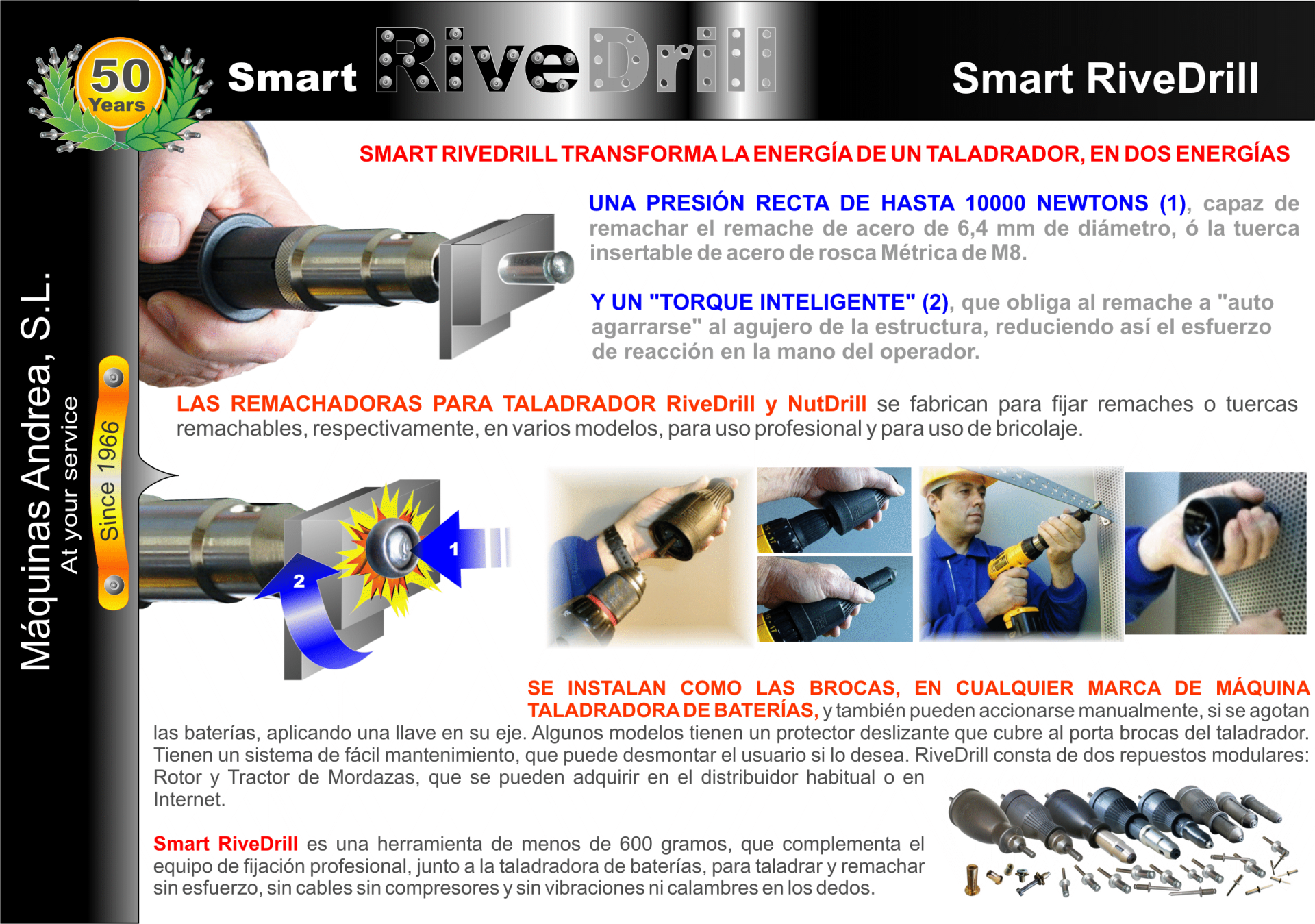 50
Years

Smart RiveDrill

Smart RiveDrill

Máquinas Andrea, S.L.
At your service
Since 1966

SMART RIVEDRILL TRANSFORMA LA ENERGÍA DE UN TALADRADOR, EN DOS ENERGÍAS

UNA PRESIÓN RECTA DE HASTA 10000 NEWTONS (1), capaz de remachar el remache de acero de 6,4 mm de diámetro, ó la tuerca insertable de acero de rosca Métrica de M8.

Y UN "TORQUE INTELIGENTE" (2), que obliga al remache a "auto agarrarse" al agujero de la estructura, reduciendo así el esfuerzo de reacción en la mano del operador.

LAS REMACHADORAS PARA TALADRADOR RiveDrill y NutDrill se fabrican para fijar remaches o tuercas remachables, respectivamente, en varios modelos, para uso profesional y para uso de bricolaje.

1

2

SE INSTALAN COMO LAS BROCAS, EN CUALQUIER MARCA DE MÁQUINA TALADRADORA DE BATERÍAS, y también pueden accionarse manualmente, si se agotan las baterías, aplicando una llave en su eje. Algunos modelos tienen un protector deslizante que cubre al porta brocas del taladrador. Tienen un sistema de fácil mantenimiento, que puede desmontar el usuario si lo desea. RiveDrill consta de dos repuestos modulares: Rotor y Tractor de Mordazas, que se pueden adquirir en el distribuidor habitual o en Internet.

Smart RiveDrill es una herramienta de menos de 600 gramos, que complementa el equipo de fijación profesional, junto a la taladradora de baterías, para taladrar y remachar sin esfuerzo, sin cables sin compresores y sin vibraciones ni calambres en los dedos.