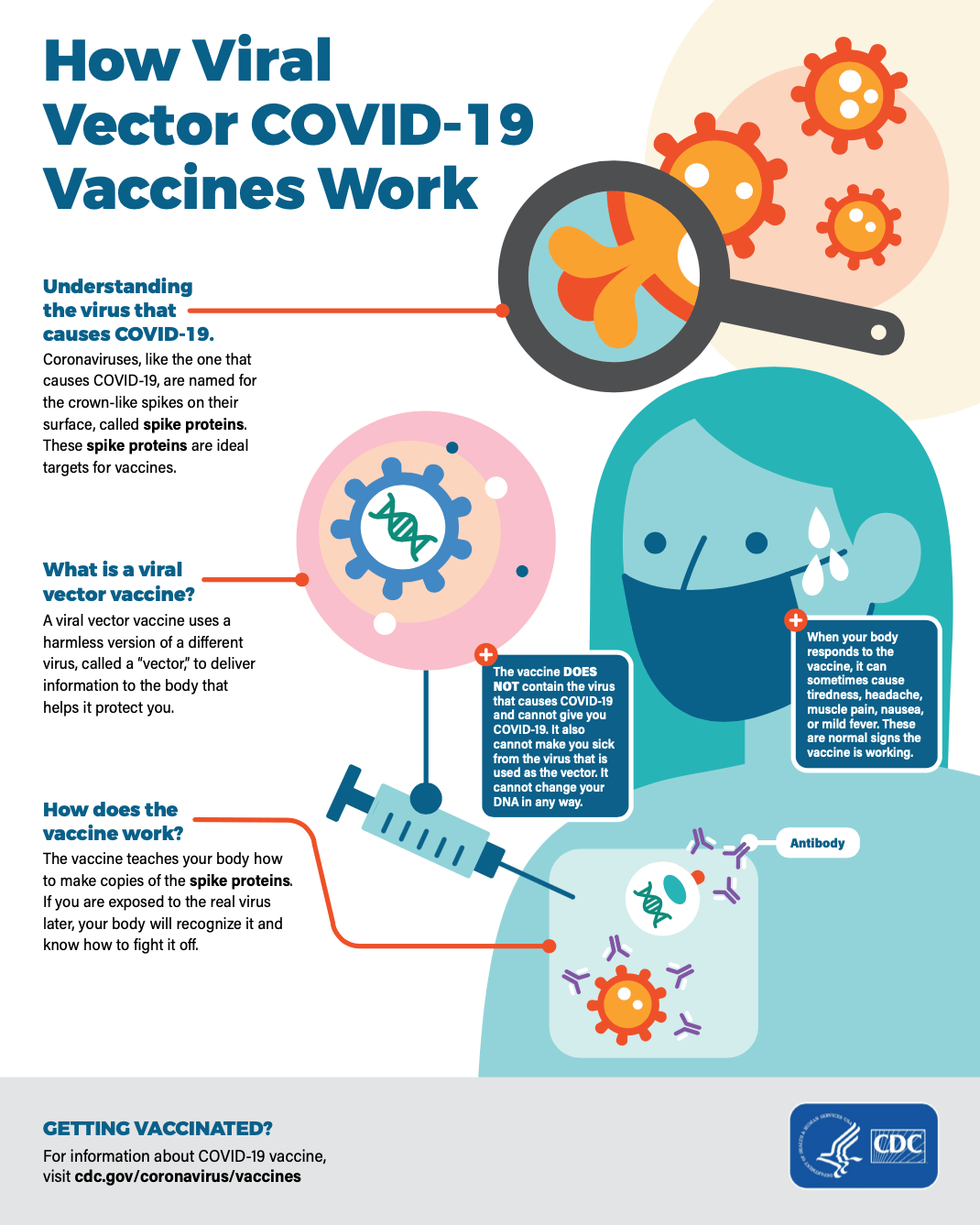 How Viral Vector COVID-19 Vaccines Work

Understanding the virus that causes COVID-19.
Coronaviruses, like the one that causes COVID-19, are named for the crown-like spikes on their surface, called spike proteins. These spike proteins are ideal targets for vaccines.

What is a viral vector vaccine?
A viral vector vaccine uses a harmless version of a different virus, called a "vector," to deliver information to the body that helps it protect you.

How does the vaccine work?
The vaccine teaches your body how to make copies of the spike proteins. If you are exposed to the real virus later, your body will recognize it and know how to fight it off.

The vaccine DOES NOT contain the virus that causes COVID-19 and cannot give you COVID-19. It also cannot make you sick from the virus that is used as the vector. It cannot change your DNA in any way.

When your body responds to the vaccine, it can sometimes cause tiredness, headache, muscle pain, nausea, or mild fever. These are normal signs the vaccine is working.

Antibody

GETTING VACCINATED?
For information about COVID-19 vaccine, visit cdc.gov/coronavirus/vaccines

CDC