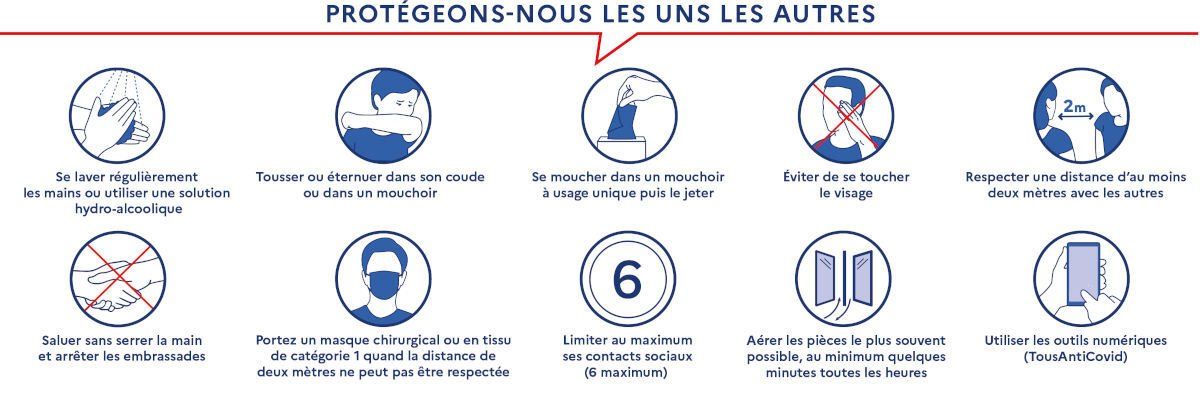 PROTÉGEONS-NOUS LES UNS LES AUTRES

Se laver régulièrement les mains ou utiliser une solution hydro-alcoolique

Tousser ou éternuer dans son coude ou dans un mouchoir

Se moucher dans un mouchoir à usage unique puis le jeter

Éviter de se toucher le visage

2m

Respecter une distance d'au moins deux mètres avec les autres

Saluer sans serrer la main et arrêter les embrassades

Portez un masque chirurgical ou en tissu de catégorie 1 quand la distance de deux mètres ne peut pas être respectée

6

Limiter au maximum ses contacts sociaux (6 maximum)

Aérer les pièces le plus souvent possible, au minimum quelques minutes toutes les heures

Utiliser les outils numériques (TousAntiCovid)