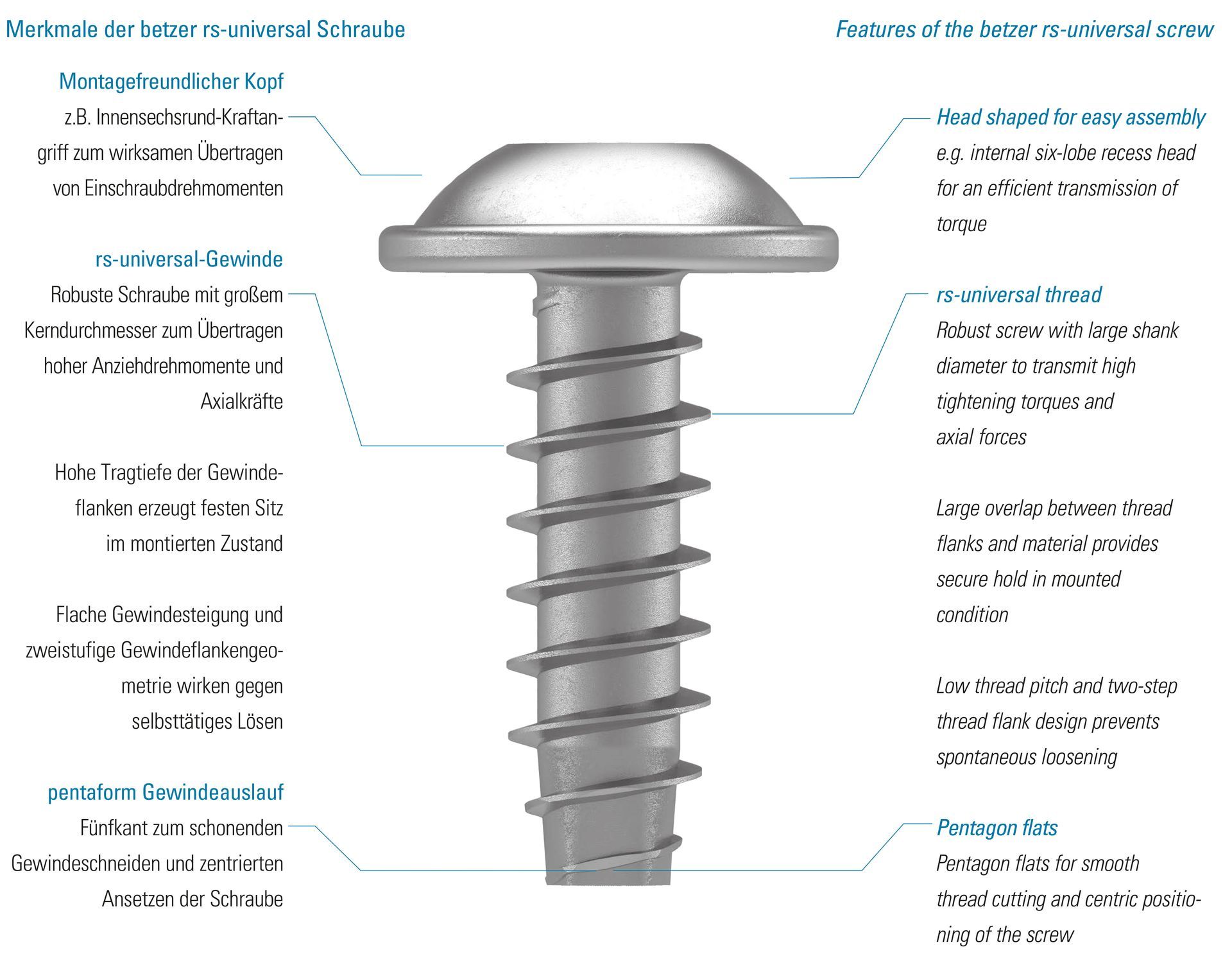 Merkmale der betzer rs-universal Schraube

Montagefreundlicher Kopf
z.B. Innensechsrund-Kraftangriff zum wirksamen Übertragen von Einschraubdrehmomenten

rs-universal-Gewinde
Robuste Schraube mit großem Kerndurchmesser zum Übertragen hoher Anziehdrehmomente und Axialkräfte

Hohe Tragtiefe der Gewindeflanken erzeugt festen Sitz im montierten Zustand

Flache Gewindesteigung und zweistufige Gewindeflankengeometrie wirken gegen selbsttätiges Lösen

pentaform Gewindeauslauf
Fünfkant zum schonenden Gewindeschneiden und zentrierten Ansetzen der Schraube

Features of the betzer rs-universal screw

Head shaped for easy assembly
e.g. internal six-lobe recess head for an efficient transmission of torque

rs-universal thread
Robust screw with large shank diameter to transmit high tightening torques and axial forces

Large overlap between thread flanks and material provides secure hold in mounted condition

Low thread pitch and two-step thread flank design prevents spontaneous loosening

Pentagon flats
Pentagon flats for smooth thread cutting and centric positioning of the screw