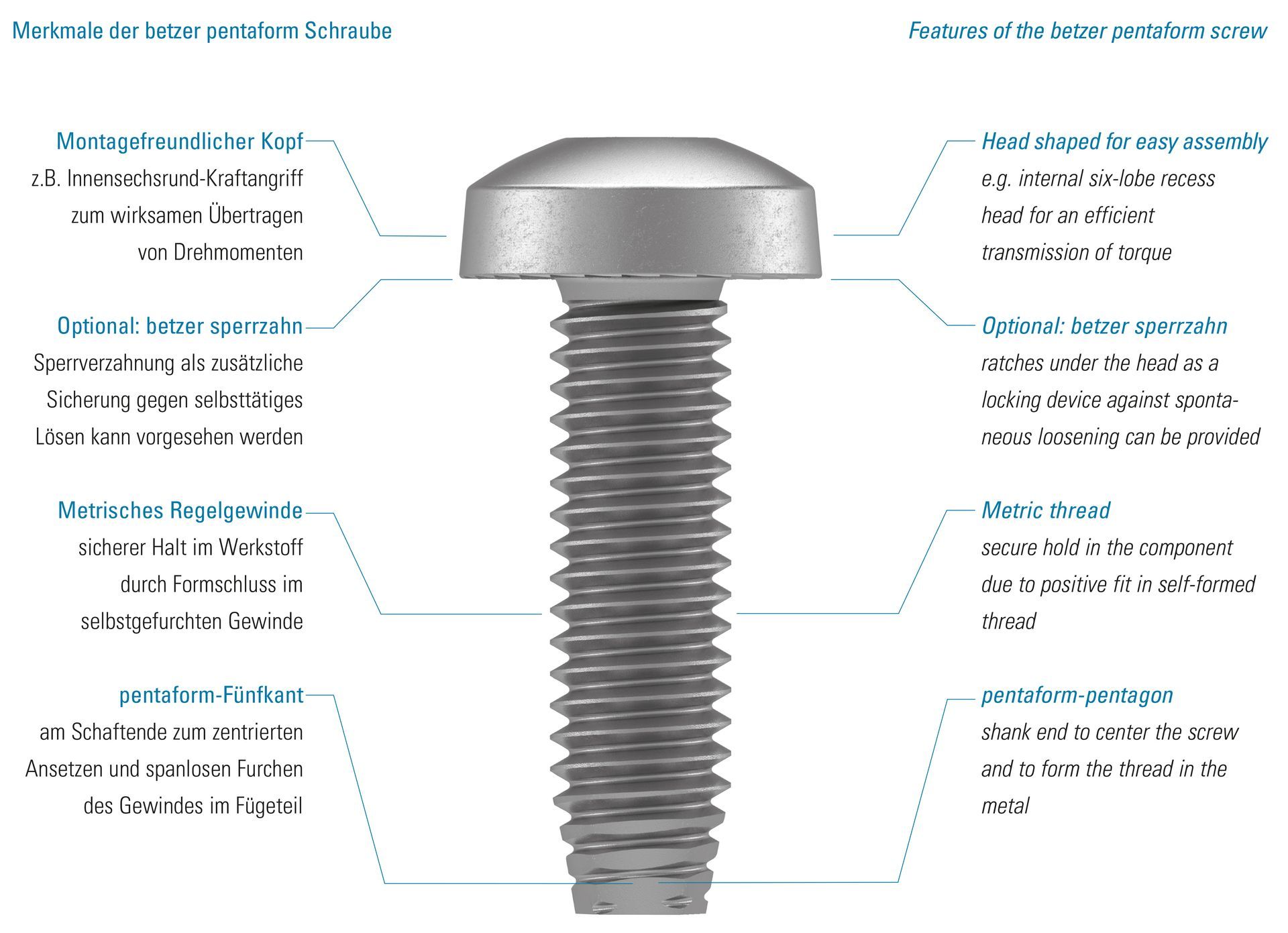 Merkmale der betzer pentaform Schraube

Montagefreundlicher Kopf
z.B. Innensechsrund-Kraftangriff zum wirksamen Übertragen von Drehmomenten

Optional: betzer sperrzahn
Sperrverzahnung als zusätzliche Sicherung gegen selbsttätiges Lösen kann vorgesehen werden

Metrisches Regelgewinde
sicherer Halt im Werkstoff durch Formschluss im selbstgefurchten Gewinde

pentaform-Fünfkant
am Schaftende zum zentrierten Ansetzen und spanlosen Furchen des Gewindes im Fügeteil

Features of the betzer pentaform screw

Head shaped for easy assembly
e.g. internal six-lobe recess head for an efficient transmission of torque

Optional: betzer sperrzahn
ratches under the head as a locking device against spontaneous loosening can be provided

Metric thread
secure hold in the component due to positive fit in self-formed thread

pentaform-pentagon
shank end to center the screw and to form the thread in the metal