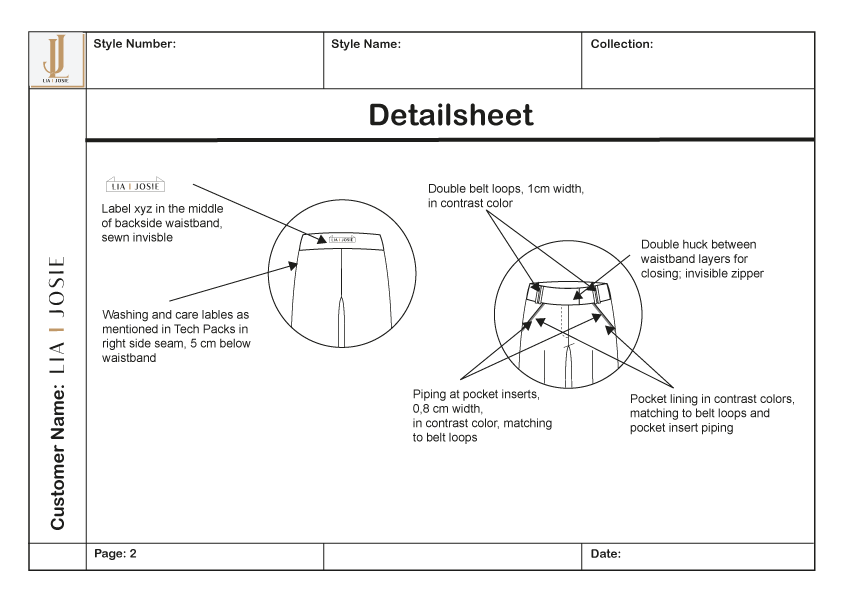 JL
LIA | JOSIE

Style Number:

Style Name:

Collection:

Detailsheet

Customer Name: LIA | JOSIE

LIA | JOSIE

Label xyz in the middle of backside waistband, sewn invisble

LIA | JOSIE

Washing and care lables as mentioned in Tech Packs in right side seam, 5 cm below waistband

Double belt loops, 1cm width, in contrast color

Double huck between waistband layers for closing; invisible zipper

Piping at pocket inserts, 0,8 cm width, in contrast color, matching to belt loops

Pocket lining in contrast colors, matching to belt loops and pocket insert piping

Page: 2

Date: