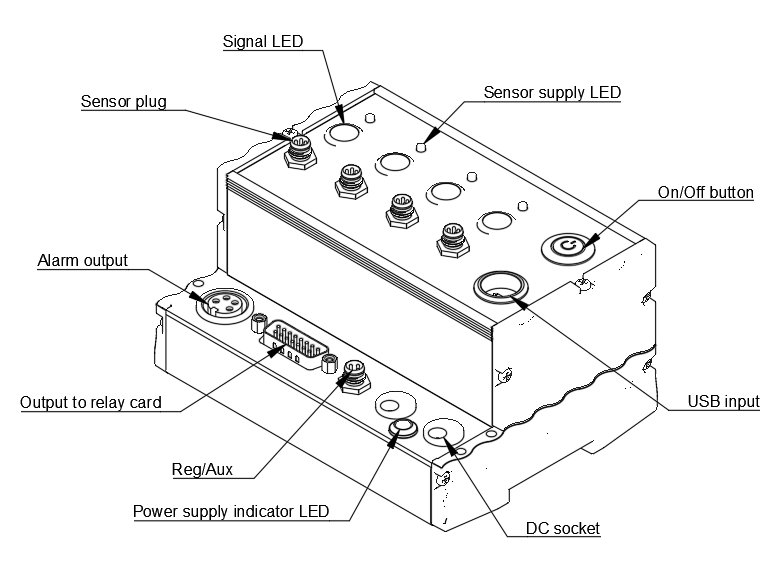 Signal LED
Sensor plug
Sensor supply LED
On/Off button
Alarm output
Output to relay card
USB input
Reg/Aux
Power supply indicator LED
DC socket