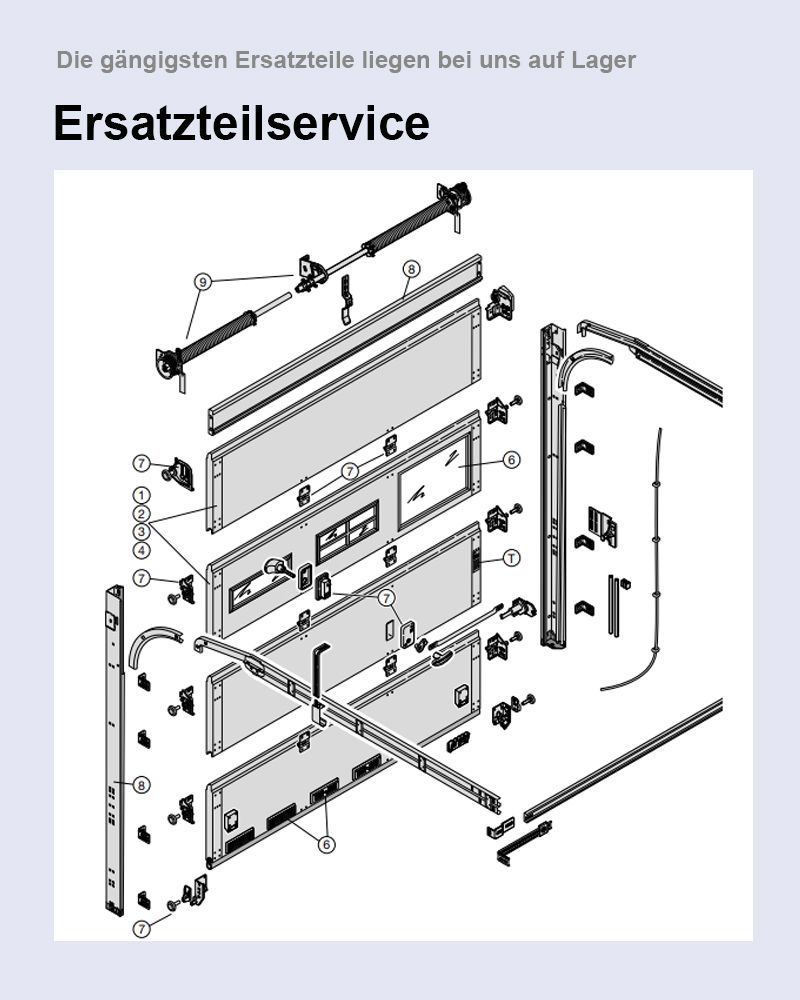 Die gängigsten Ersatzteile liegen bei uns auf Lager

Ersatzteilservice

9
8
7
7
6
1
2
3
4
7
T
7
8
6
7