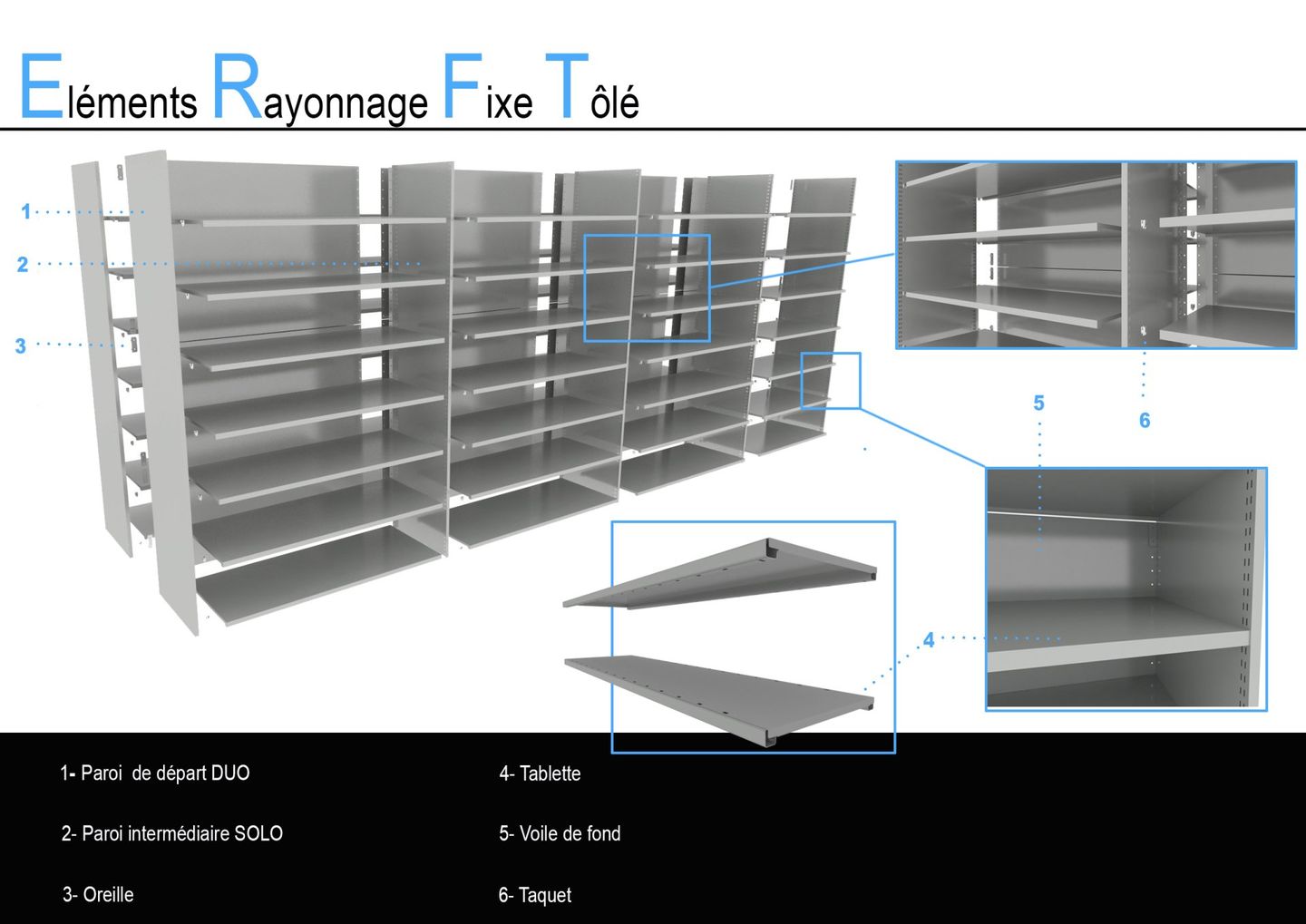 Eléments Rayonnage Fixe Tôlé

1

2

3

5

6

4

1- Paroi de départ DUO

2- Paroi intermédiaire SOLO

3- Oreille

4- Tablette

5- Voile de fond

6- Taquet