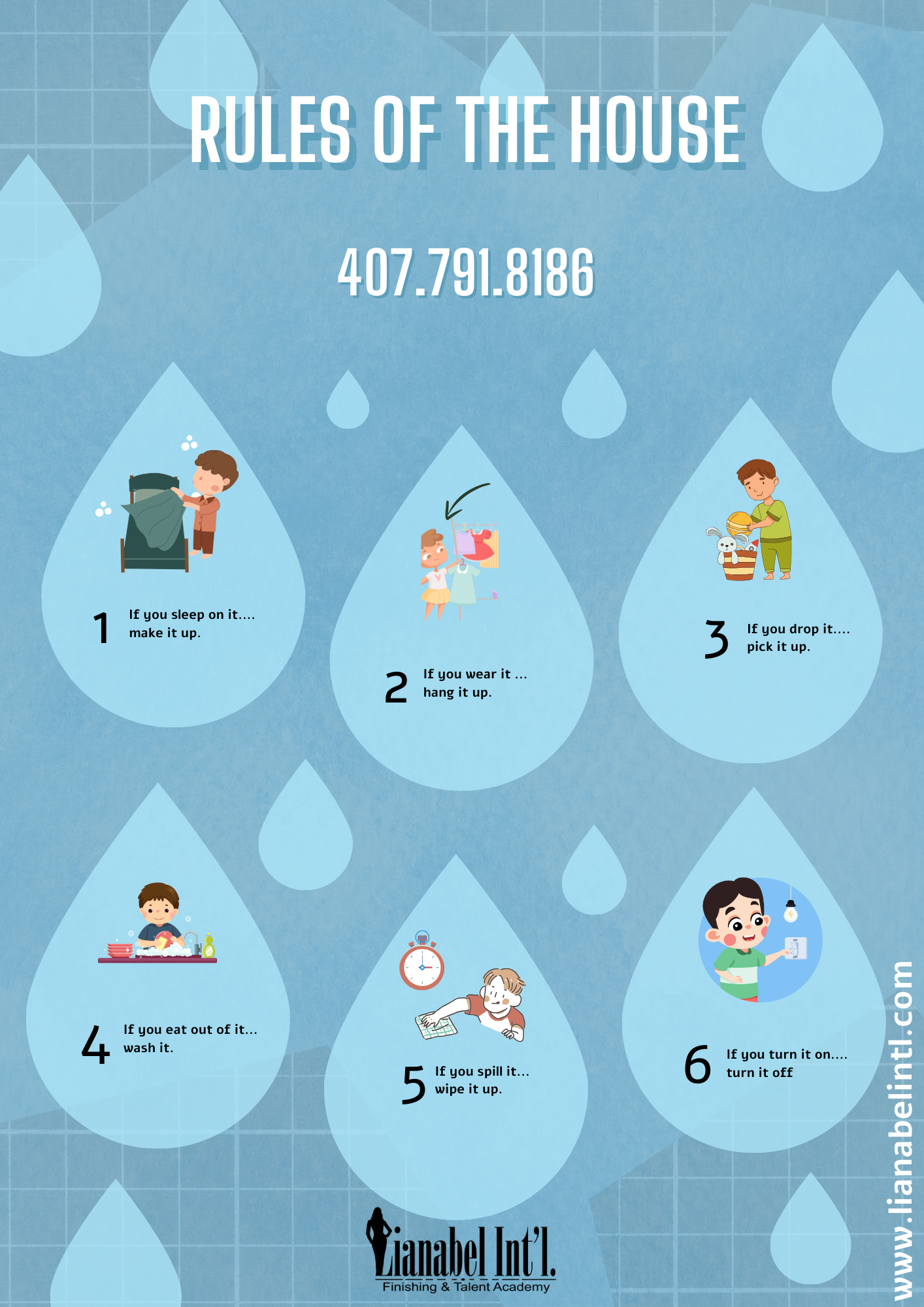 RULES OF THE HOUSE

407.791.8186

1 If you sleep on it.... make it up.

2 If you wear it ... hang it up.

3 If you drop it.... pick it up.

4 If you eat out of it... wash it.

5 If you spill it... wipe it up.

on
off

6 If you turn it on.... turn it off

Lianabel Int'l.
Finishing & Talent Academy

www.lianabelintl.com