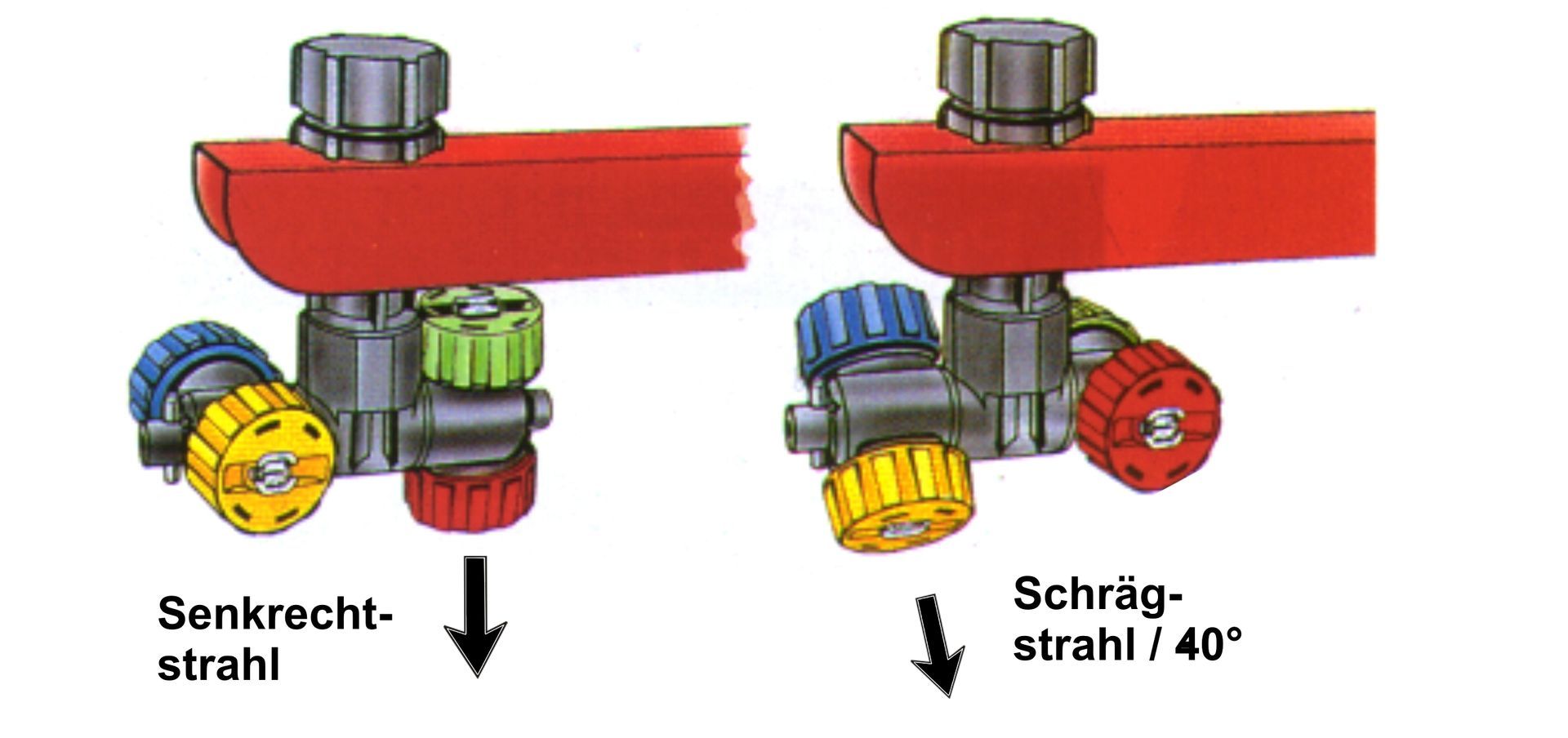 Senkrechtstrahl

Schrägstrahl / 40°