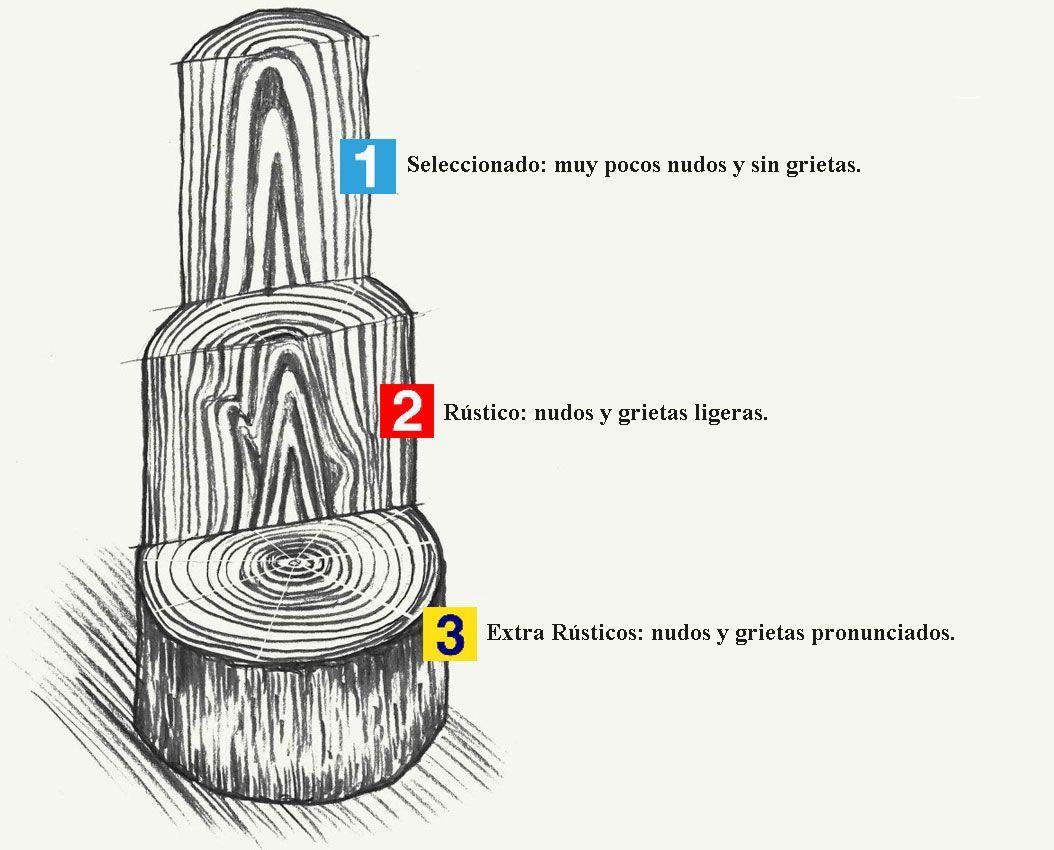 1 Seleccionado: muy pocos nudos y sin grietas.

2 Rústico: nudos y grietas ligeras.

3 Extra Rústicos: nudos y grietas pronunciados.