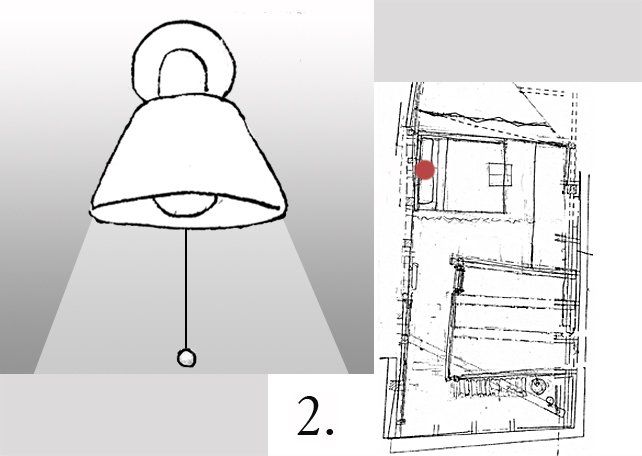 2.