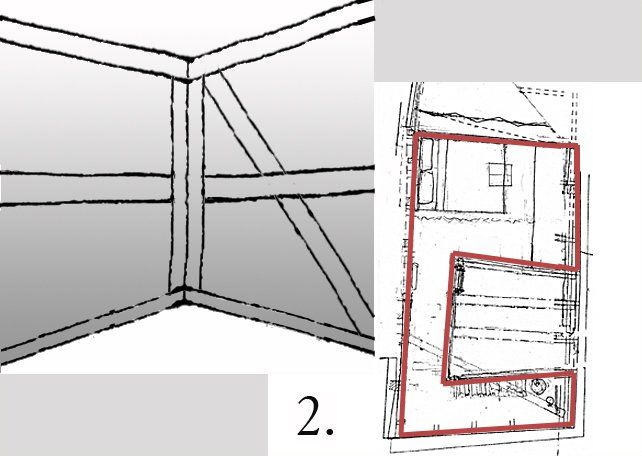 2.