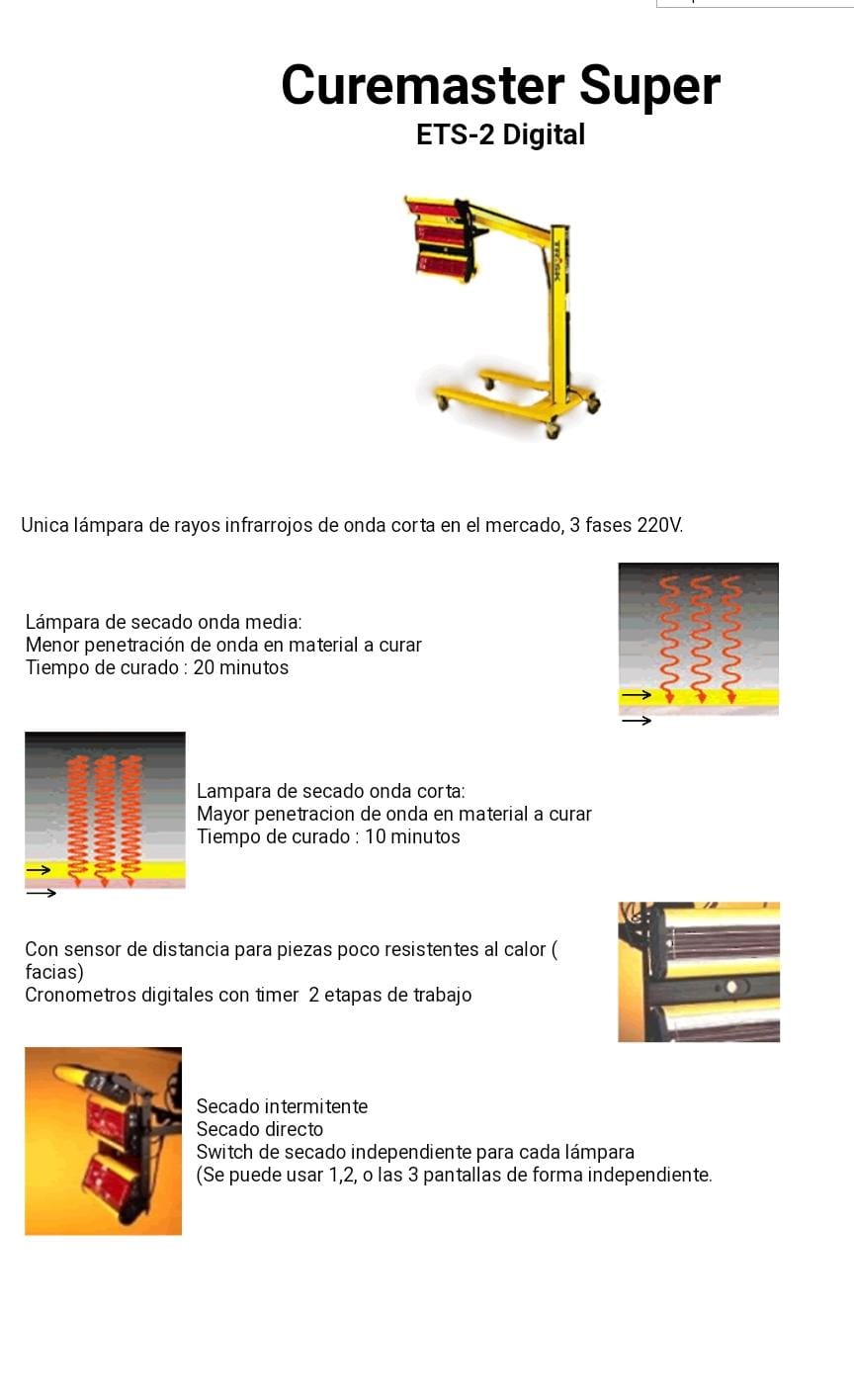 Curemaster Super
ETS-2 Digital

Unica lámpara de rayos infrarrojos de onda corta en el mercado, 3 fases 220V.

Lámpara de secado onda media:
Menor penetración de onda en material a curar
Tiempo de curado : 20 minutos

Lampara de secado onda corta:
Mayor penetracion de onda en material a curar
Tiempo de curado : 10 minutos

Con sensor de distancia para piezas poco resistentes al calor ( facias)
Cronometros digitales con timer 2 etapas de trabajo

Secado intermitente
Secado directo
Switch de secado independiente para cada lámpara
(Se puede usar 1,2, o las 3 pantallas de forma independiente.