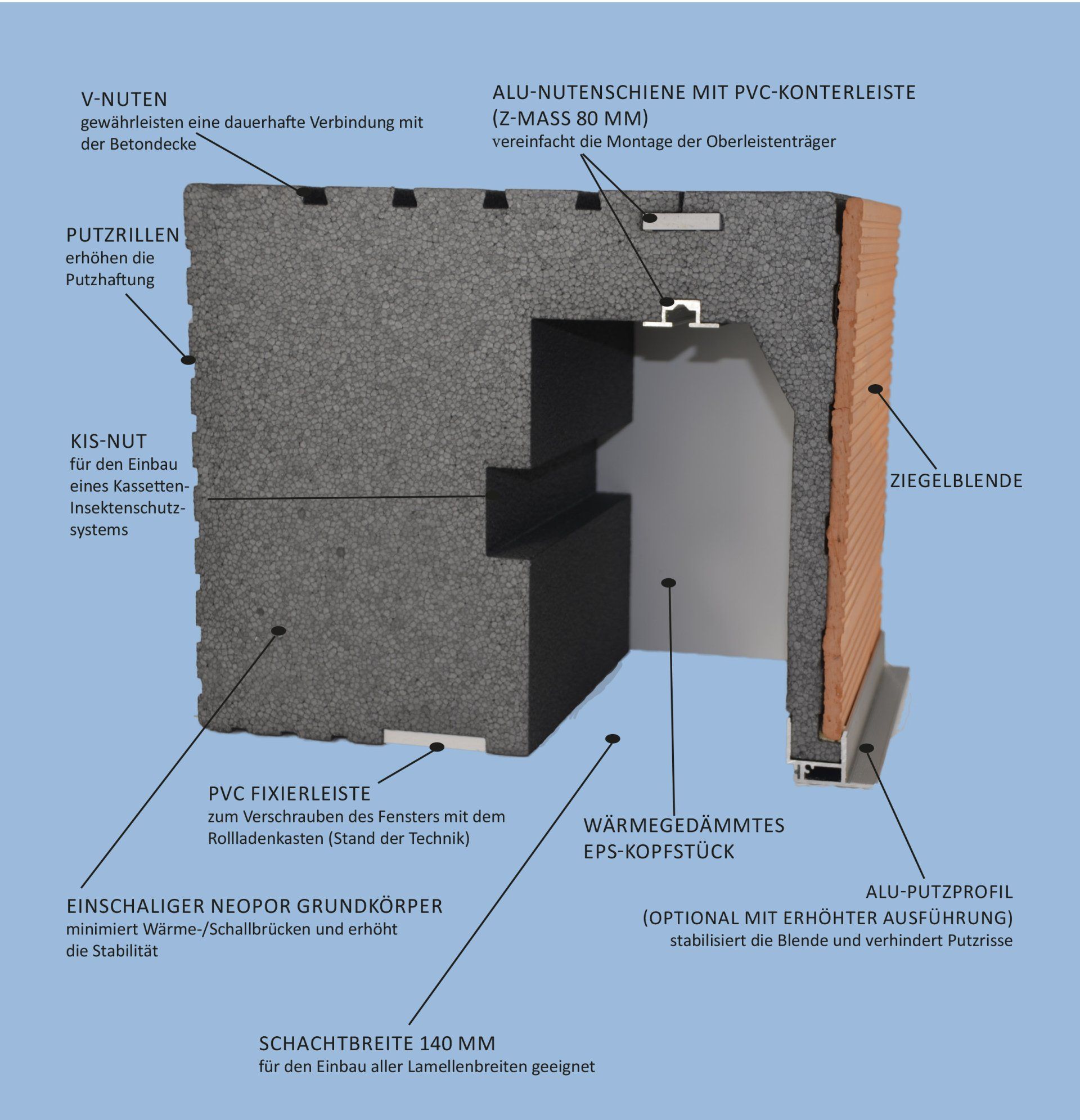 V-NUTEN
gewährleisten eine dauerhafte Verbindung mit der Betondecke

ALU-NUTENSCHIENE MIT PVC-KONTERLEISTE (Z-MASS 80 MM)
vereinfacht die Montage der Oberleistenträger

PUTZRILLEN
erhöhen die Putzhaftung

KIS-NUT
für den Einbau eines Kassetten-Insektenschutzsystems

ZIEGELBLENDE

PVC FIXIERLEISTE
zum Verschrauben des Fensters mit dem Rollladenkasten (Stand der Technik)

WÄRMEGEDÄMMTES EPS-KOPFSTÜCK

EINSCHALIGER NEOPOR GRUNDKÖRPER
minimiert Wärme-/Schallbrücken und erhöht die Stabilität

ALU-PUTZPROFIL
(OPTIONAL MIT ERHÖHTER AUSFÜHRUNG)
stabilisiert die Blende und verhindert Putzrisse

SCHACHTBREITE 140 MM
für den Einbau aller Lamellenbreiten geeignet