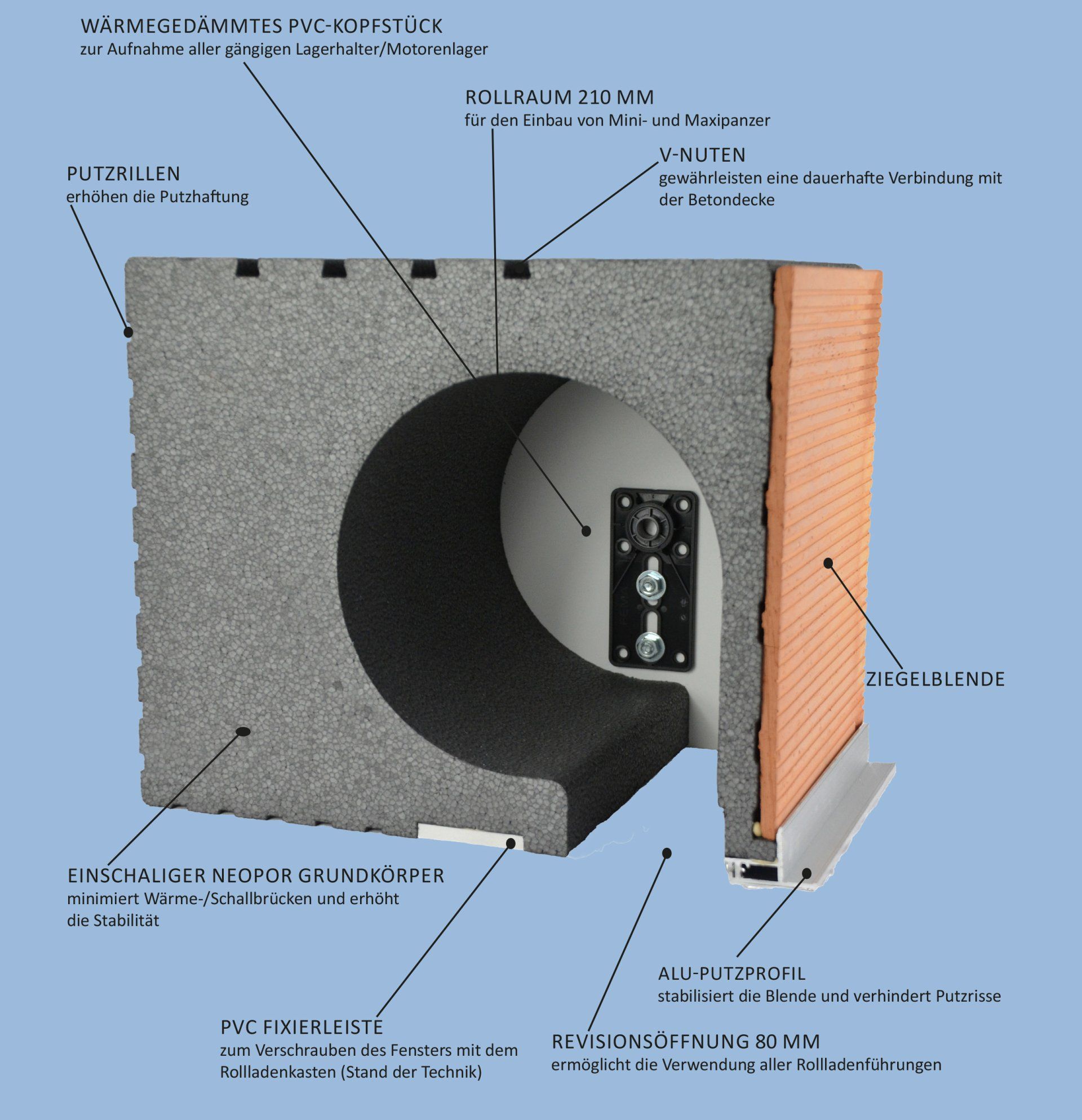 WÄRMEGEDÄMMTES PVC-KOPFSTÜCK
zur Aufnahme aller gängigen Lagerhalter/Motorenlager

ROLLRAUM 210 MM
für den Einbau von Mini- und Maxipanzer

V-NUTEN
gewährleisten eine dauerhafte Verbindung mit der Betondecke

PUTZRILLEN
erhöhen die Putzhaftung

ZIEGELBLENDE

EINSCHALIGER NEOPOR GRUNDKÖRPER
minimiert Wärme-/Schallbrücken und erhöht die Stabilität

ALU-PUTZPROFIL
stabilisiert die Blende und verhindert Putzrisse

PVC FIXIERLEISTE
zum Verschrauben des Fensters mit dem Rollladenkasten (Stand der Technik)

REVISIONSÖFFNUNG 80 MM
ermöglicht die Verwendung aller Rollladenführungen