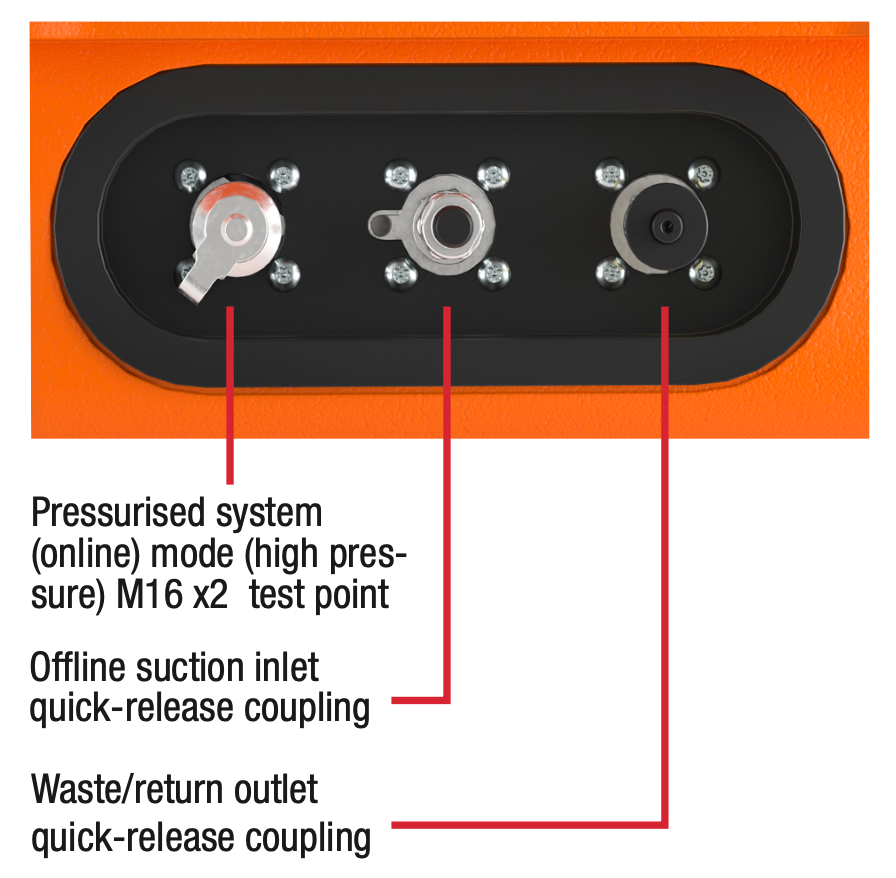 Pressurised system (online) mode (high pressure) M16 x2  test point

Offline suction inlet quick-release coupling

Waste/return outlet quick-release coupling