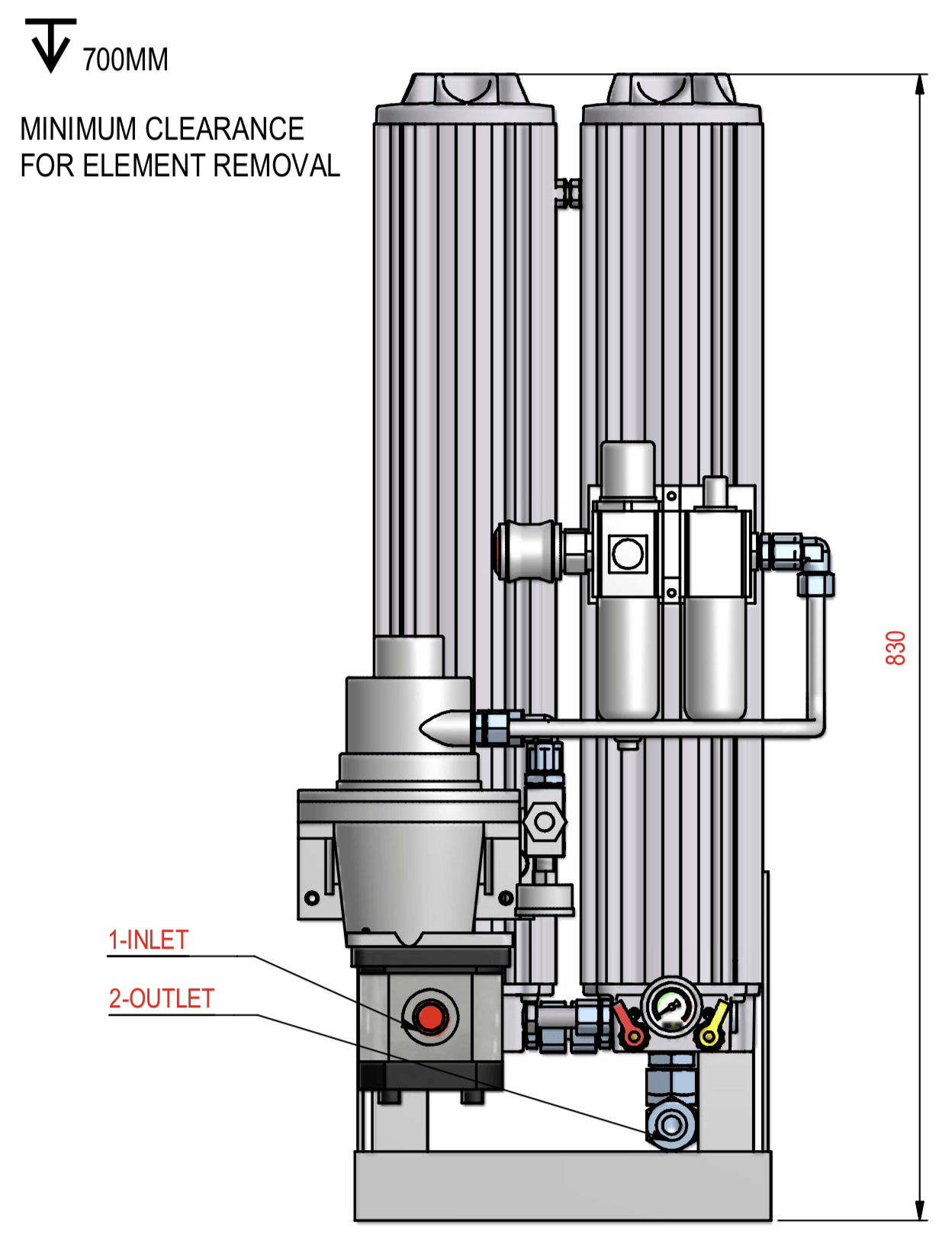 700MM

MINIMUM CLEARANCE FOR ELEMENT REMOVAL

830

1-INLET

2-OUTLET