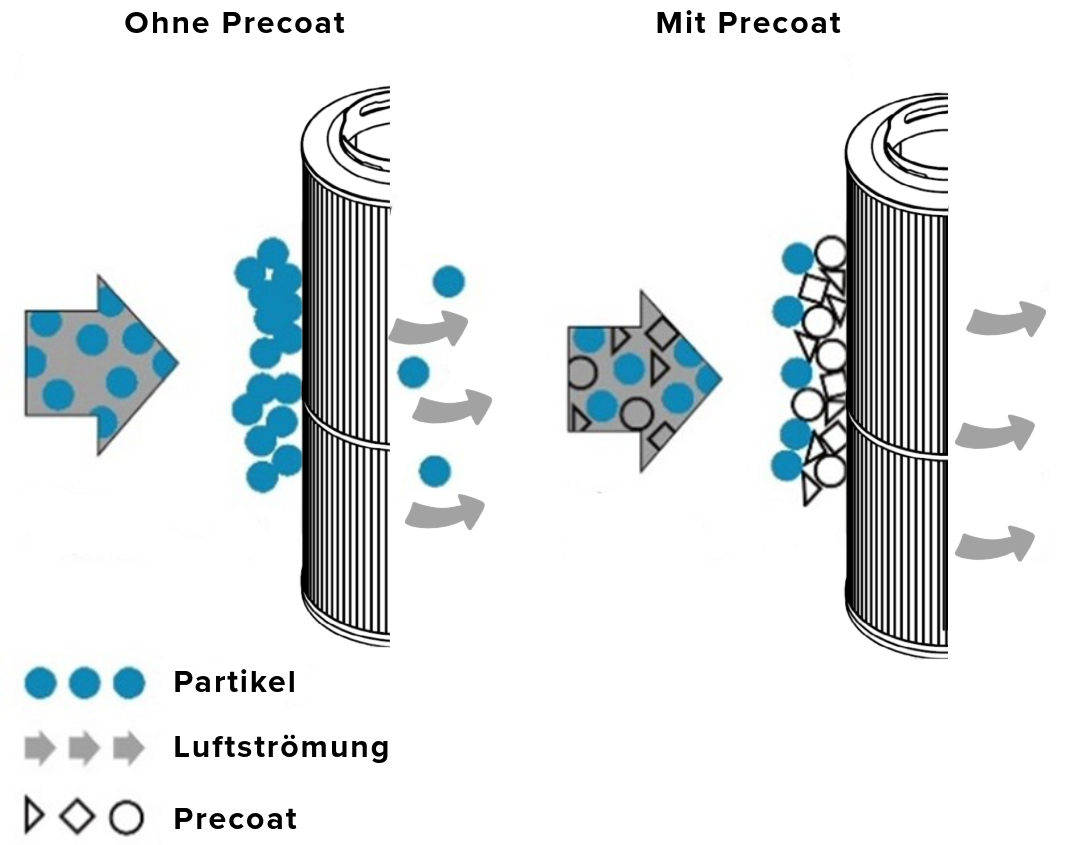 Ohne Precoat

Mit Precoat

Partikel

Luftströmung

Precoat