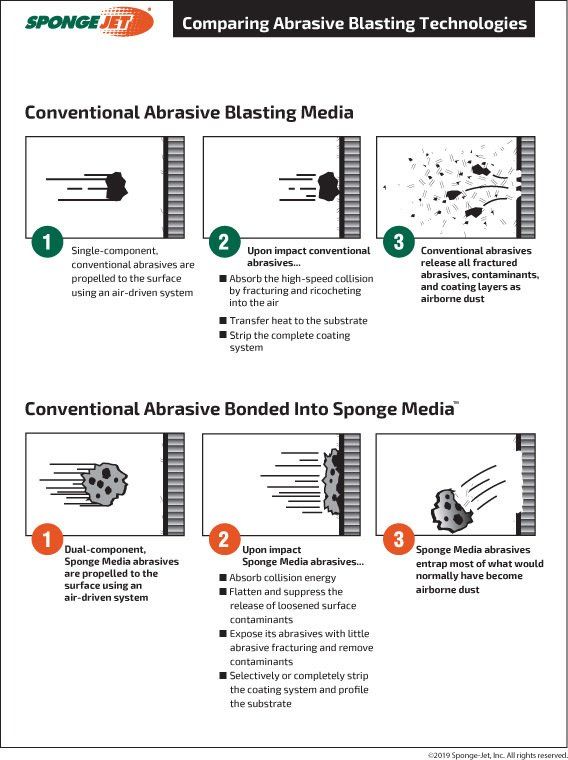 SPONGE JET®

Comparing Abrasive Blasting Technologies

Conventional Abrasive Blasting Media

1 Single-component, conventional abrasives are propelled to the surface using an air-driven system

2 Upon impact conventional abrasives...
■ Absorb the high-speed collision by fracturing and ricocheting into the air
■ Transfer heat to the substrate
■ Strip the complete coating system

3 Conventional abrasives release all fractured abrasives, contaminants, and coating layers as airborne dust

Conventional Abrasive Bonded Into Sponge Media™

1 Dual-component, Sponge Media abrasives are propelled to the surface using an air-driven system

2 Upon impact Sponge Media abrasives...
■ Absorb collision energy
■ Flatten and suppress the release of loosened surface contaminants
■ Expose its abrasives with little abrasive fracturing and remove contaminants
■ Selectively or completely strip the coating system and profile the substrate

3 Sponge Media abrasives entrap most of what would normally have become airborne dust

©2019 Sponge-Jet, Inc. All rights reserved.