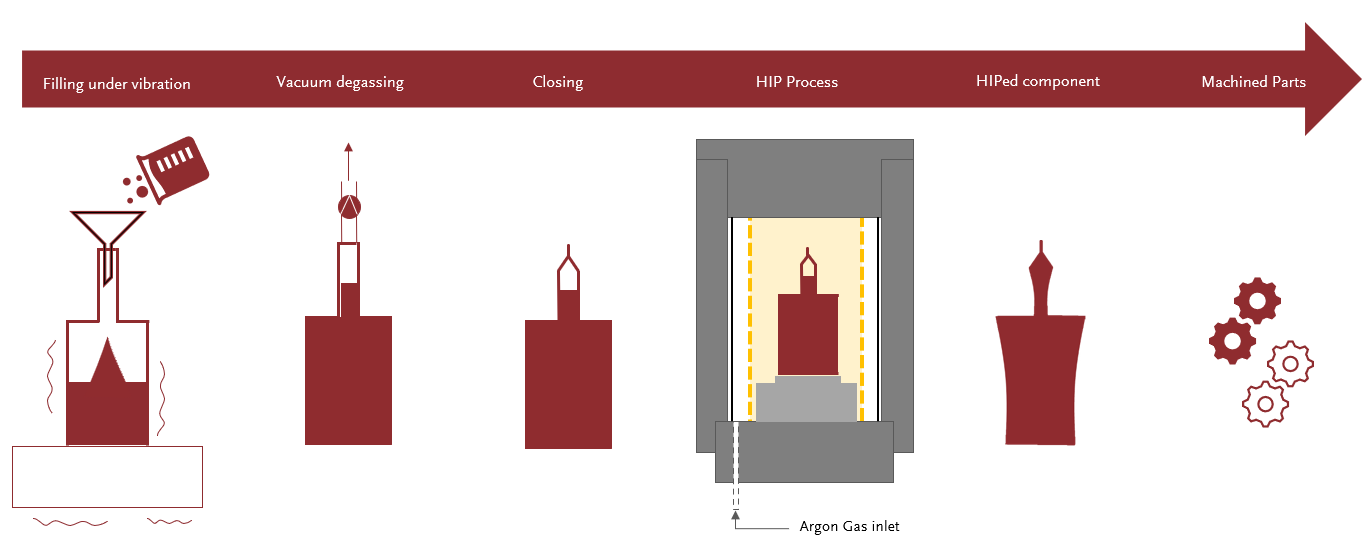 Filling under vibration
Vacuum degassing
Closing
HIP Process
HIPed component
Machined Parts

Argon Gas inlet