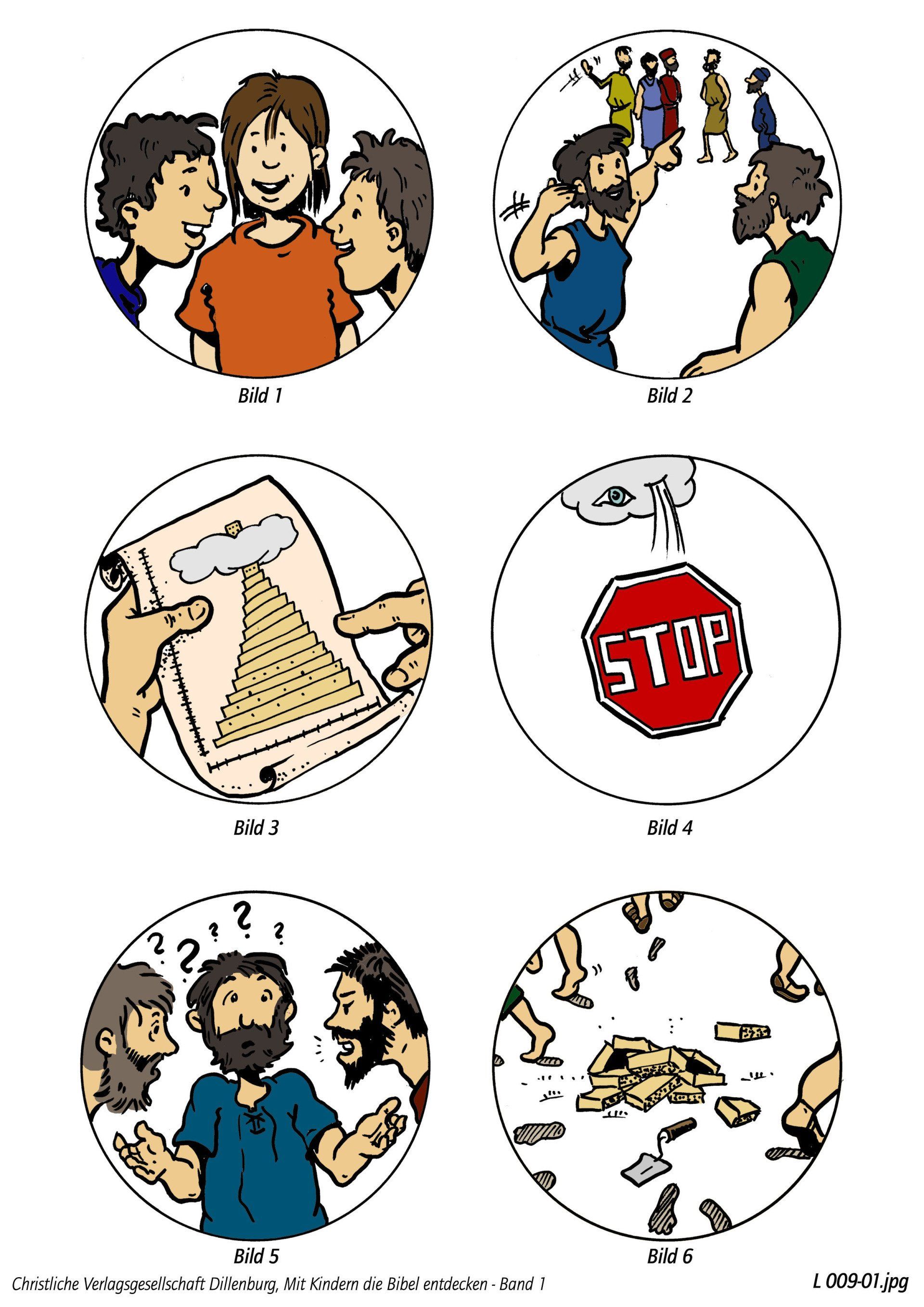 Bild 1

Bild 2

Bild 3

STOP

Bild 4

? ? ? ? ?

Bild 5

Bild 6

Christliche Verlagsgesellschaft Dillenburg, Mit Kindern die Bibel entdecken - Band 1

L 009-01.jpg