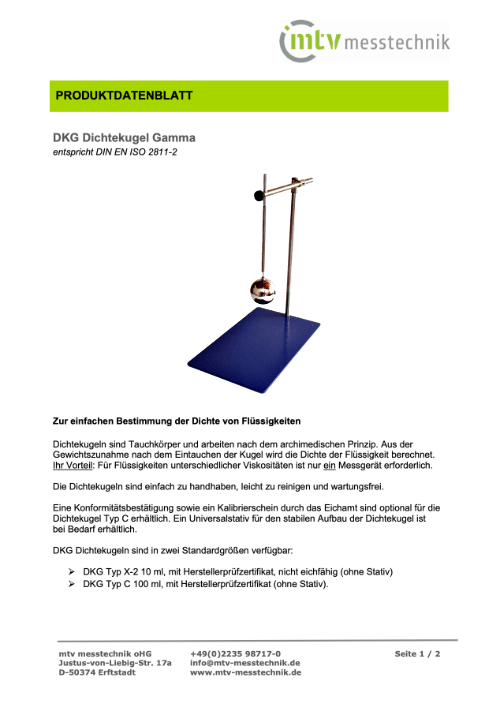 mtv messtechnik

PRODUKTDATENBLATT

DKG Dichtekugel Gamma
entspricht DIN EN ISO 2811-2

Zur einfachen Bestimmung der Dichte von Flüssigkeiten

Dichtekugeln sind Tauchkörper und arbeiten nach dem archimedischen Prinzip. Aus der Gewichtszunahme nach dem Eintauchen der Kugel wird die Dichte der Flüssigkeit berechnet. Ihr Vorteil: Für Flüssigkeiten unterschiedlicher Viskositäten ist nur ein Messgerät erforderlich.

Die Dichtekugeln sind einfach zu handhaben, leicht zu reinigen und wartungsfrei.

Eine Konformitätsbestätigung sowie ein Kalibrierschein durch das Eichamt sind optional für die Dichtekugel Typ C erhältlich. Ein Universalstativ für den stabilen Aufbau der Dichtekugel ist bei Bedarf erhältlich.

DKG Dichtekugeln sind in zwei Standardgrößen verfügbar:

➢ DKG Typ X-2 10 ml, mit Herstellerprüfzertifikat, nicht eichfähig (ohne Stativ)
➢ DKG Typ C 100 ml, mit Herstellerprüfzertifikat (ohne Stativ).

mtv messtechnik oHG
Justus-von-Liebig-Str. 17a
D-50374 Erftstadt

+49(0)2235 98717-0
info@mtv-messtechnik.de
www.mtv-messtechnik.de

Seite 1 / 2